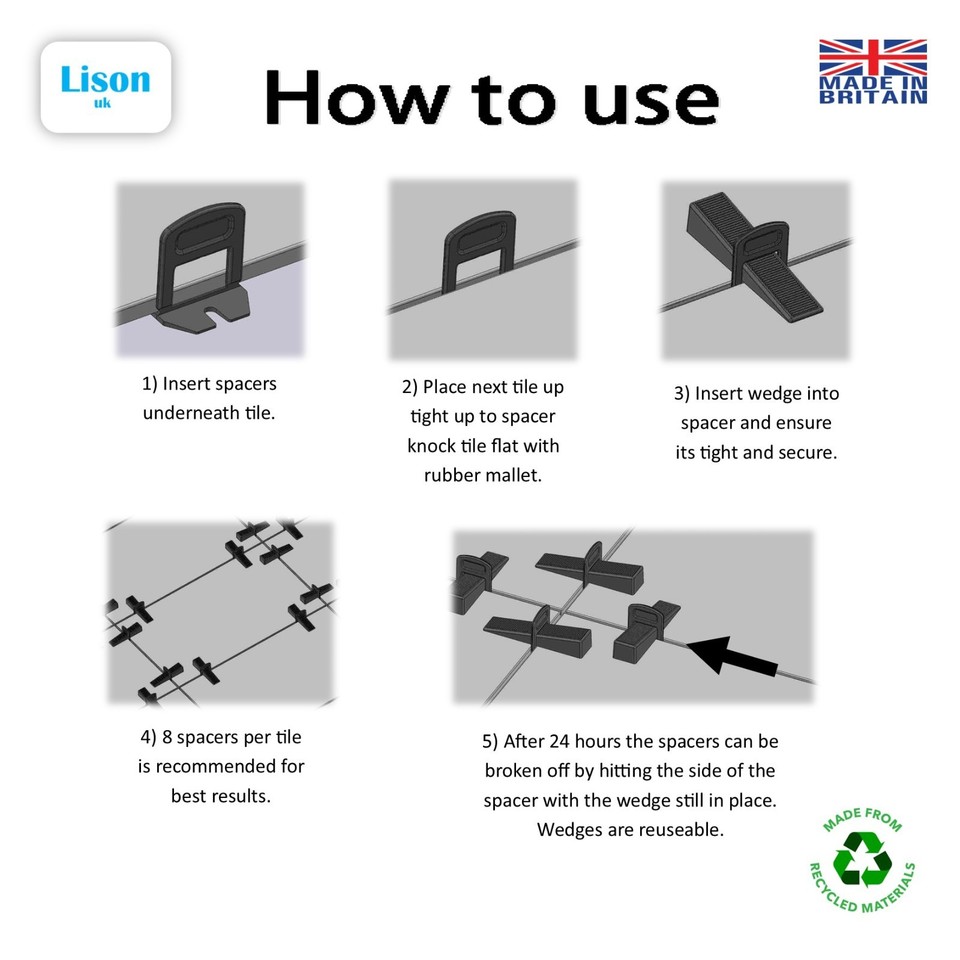 Lison
uk

How to use

MADE IN BRITAIN

1) Insert spacers underneath tile.

2) Place next tile up tight up to spacer knock tile flat with rubber mallet.

3) Insert wedge into spacer and ensure its tight and secure.

4) 8 spacers per tile is recommended for best results.

5) After 24 hours the spacers can be broken off by hitting the side of the spacer with the wedge still in place. Wedges are reuseable.

MADE FROM RECYCLED MATERIALS