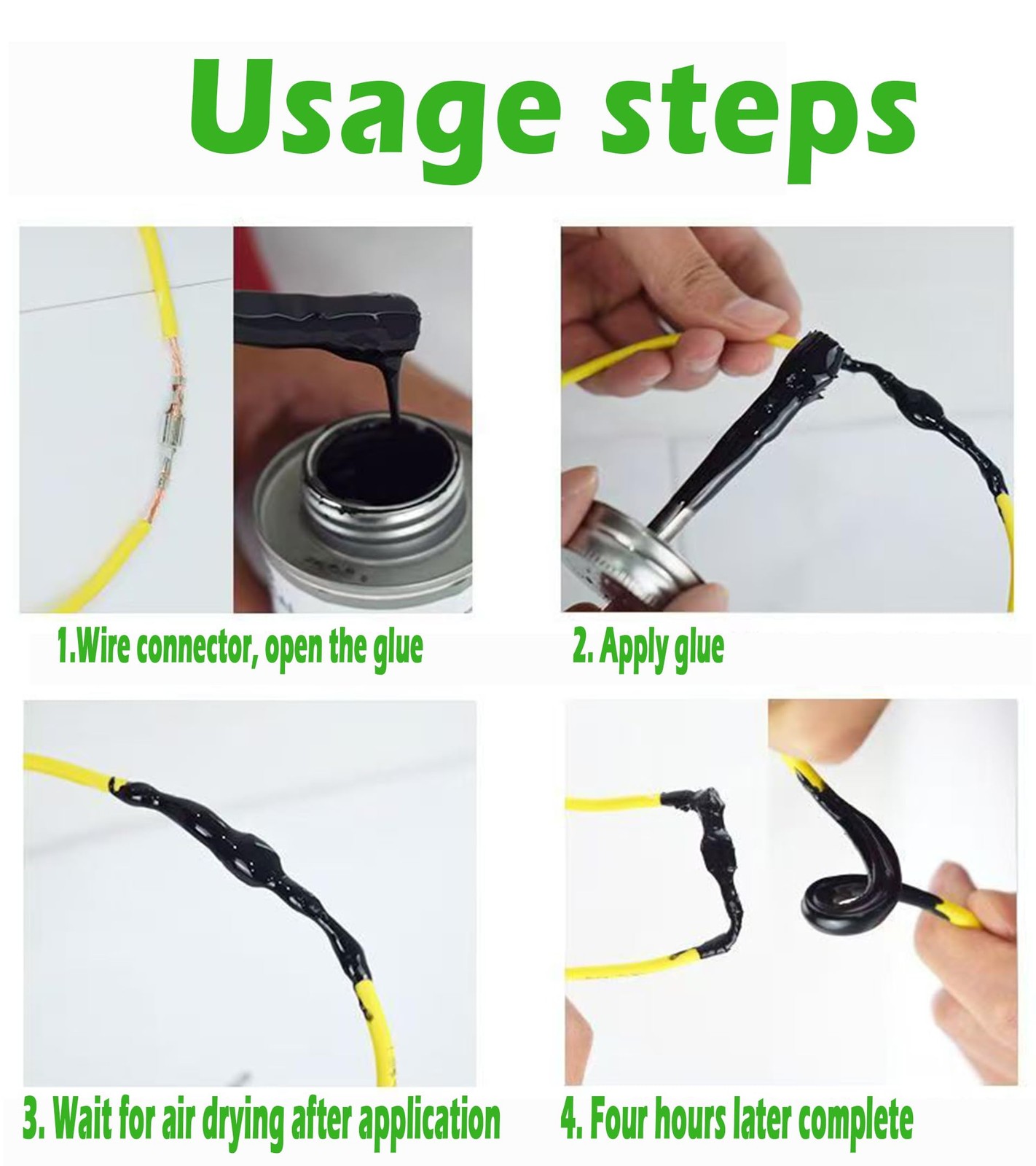 Usage steps

1.Wire connector, open the glue

2. Apply glue

3. Wait for air drying after application

4. Four hours later complete