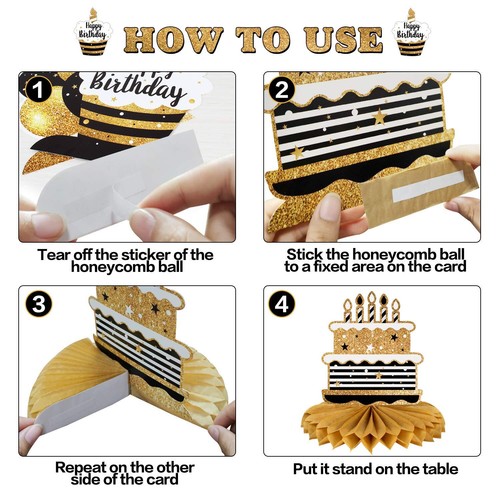 Happy Birthday HOW TO USE Happy Birthday

1

Birthday

Tear off the sticker of the honeycomb ball

2

Stick the honeycomb ball to a fixed area on the card

3

Repeat on the other side of the card

4

Put it stand on the table