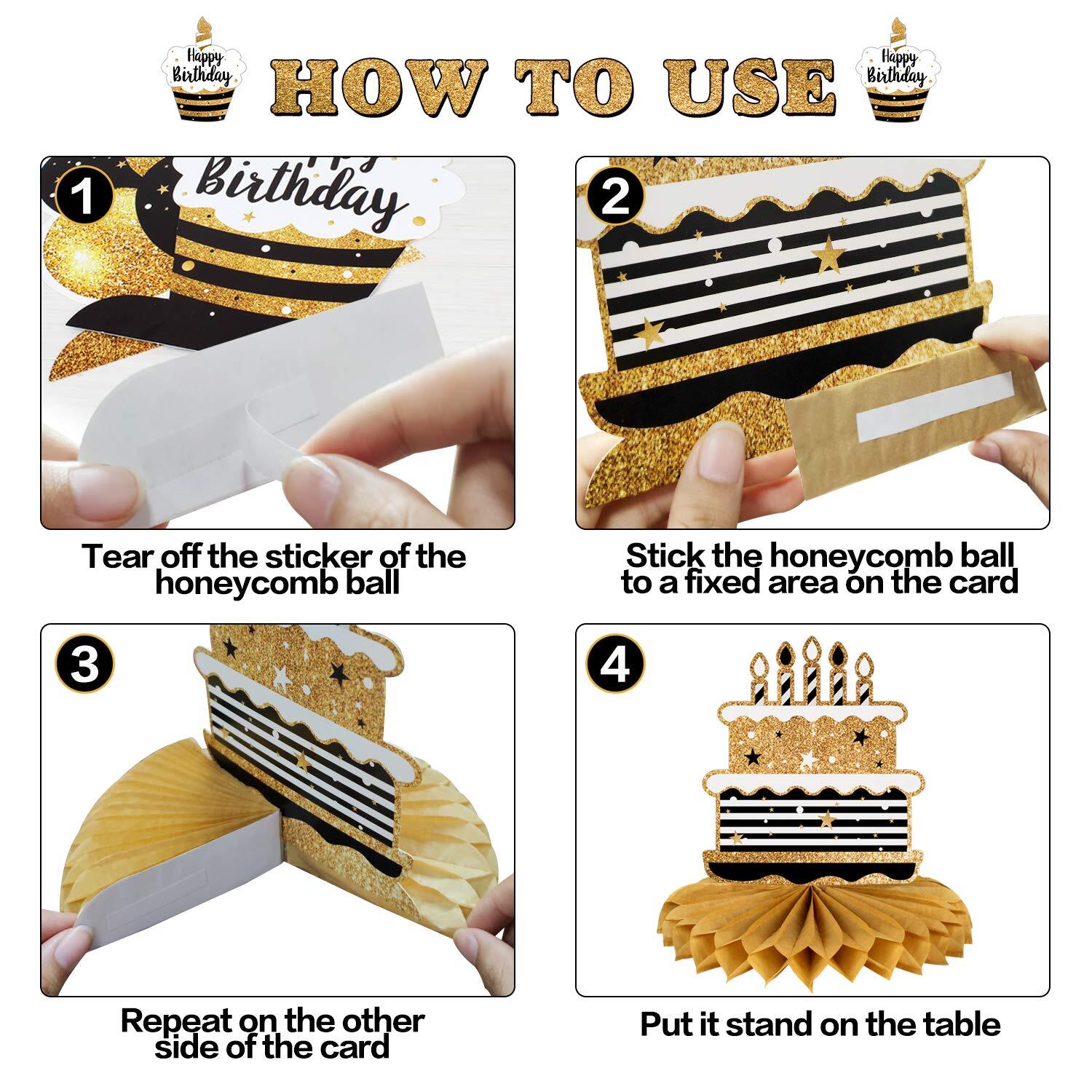 Happy Birthday

HOW TO USE

Happy Birthday

1

Birthday

Tear off the sticker of the honeycomb ball

2

Stick the honeycomb ball to a fixed area on the card

3

Repeat on the other side of the card

4

Put it stand on the table