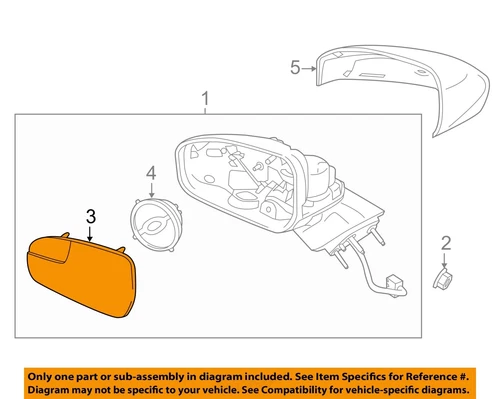 5

1

4

3

2

Only one part or sub-assembly in diagram included. See Item Specifics for Reference #. Diagram may not be specific to your vehicle. See Compatibility for vehicle-specific diagrams.