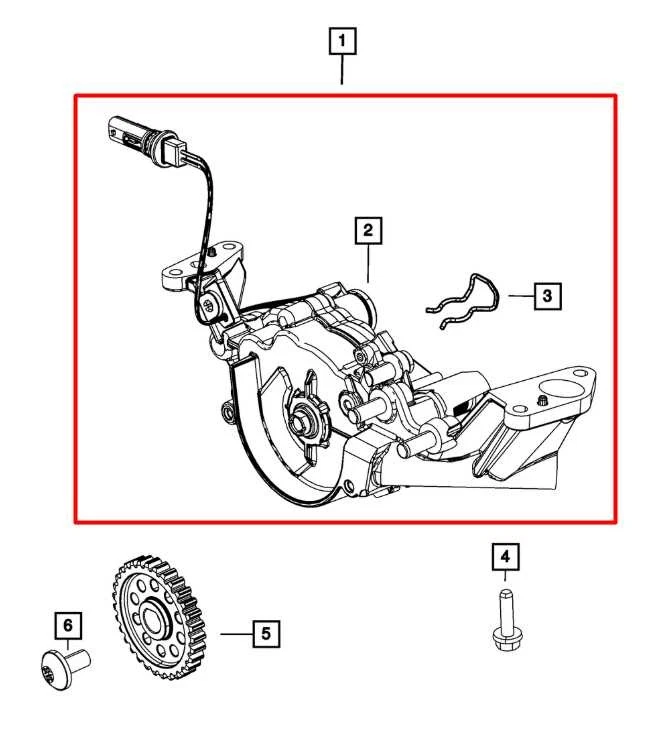 1
2
3
4
6
5