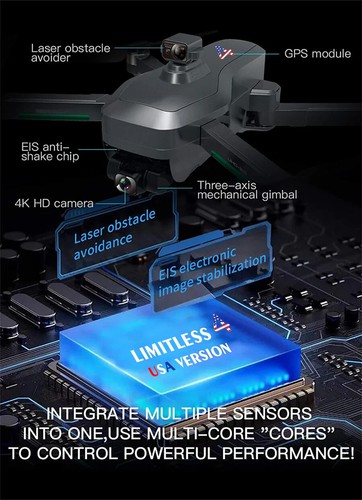 Laser obstacle avoider

GPS module

EIS anti-shake chip

Three-axis mechanical gimbal

4K HD camera

Laser obstacle avoidance

EIS electronic image stabilization

LIMITLESS 4

USA VERSION

INTEGRATE MULTIPLE SENSORS INTO ONE,USE MULTI-CORE "CORES" TO CONTROL POWERFUL PERFORMANCE!