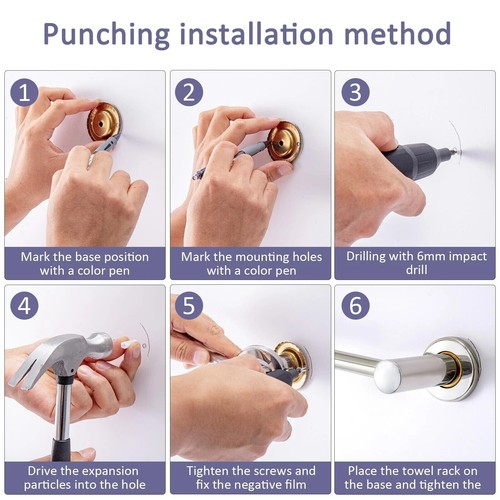 Punching installation method

1

Mark the base position with a color pen

2

Mark the mounting holes with a color pen

3

Drilling with 6mm impact drill

4

Drive the expansion particles into the hole

5

Tighten the screws and fix the negative film

6

Place the towel rack on the base and tighten the