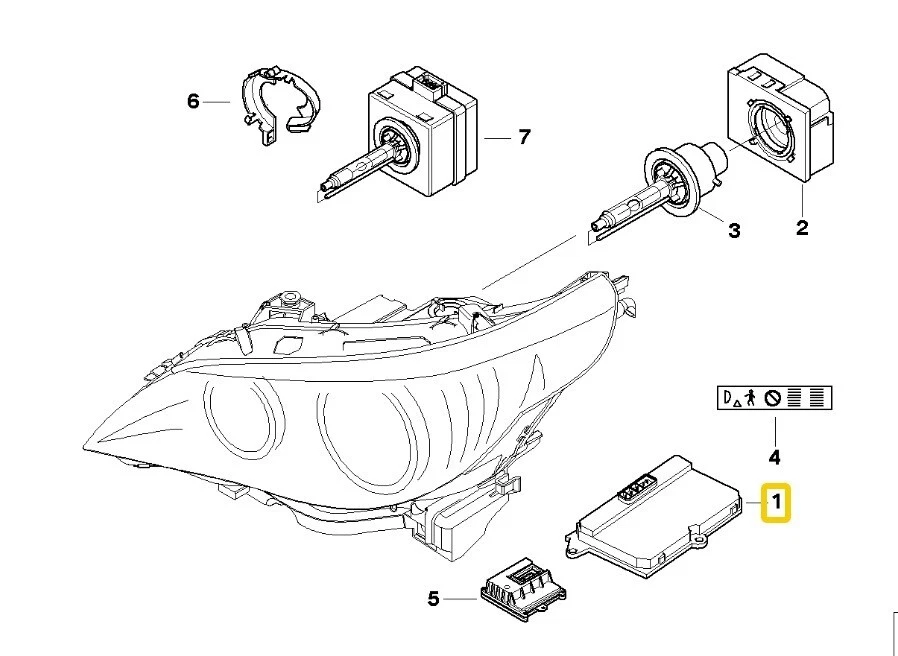 6
7
3
2
D
4
1
5