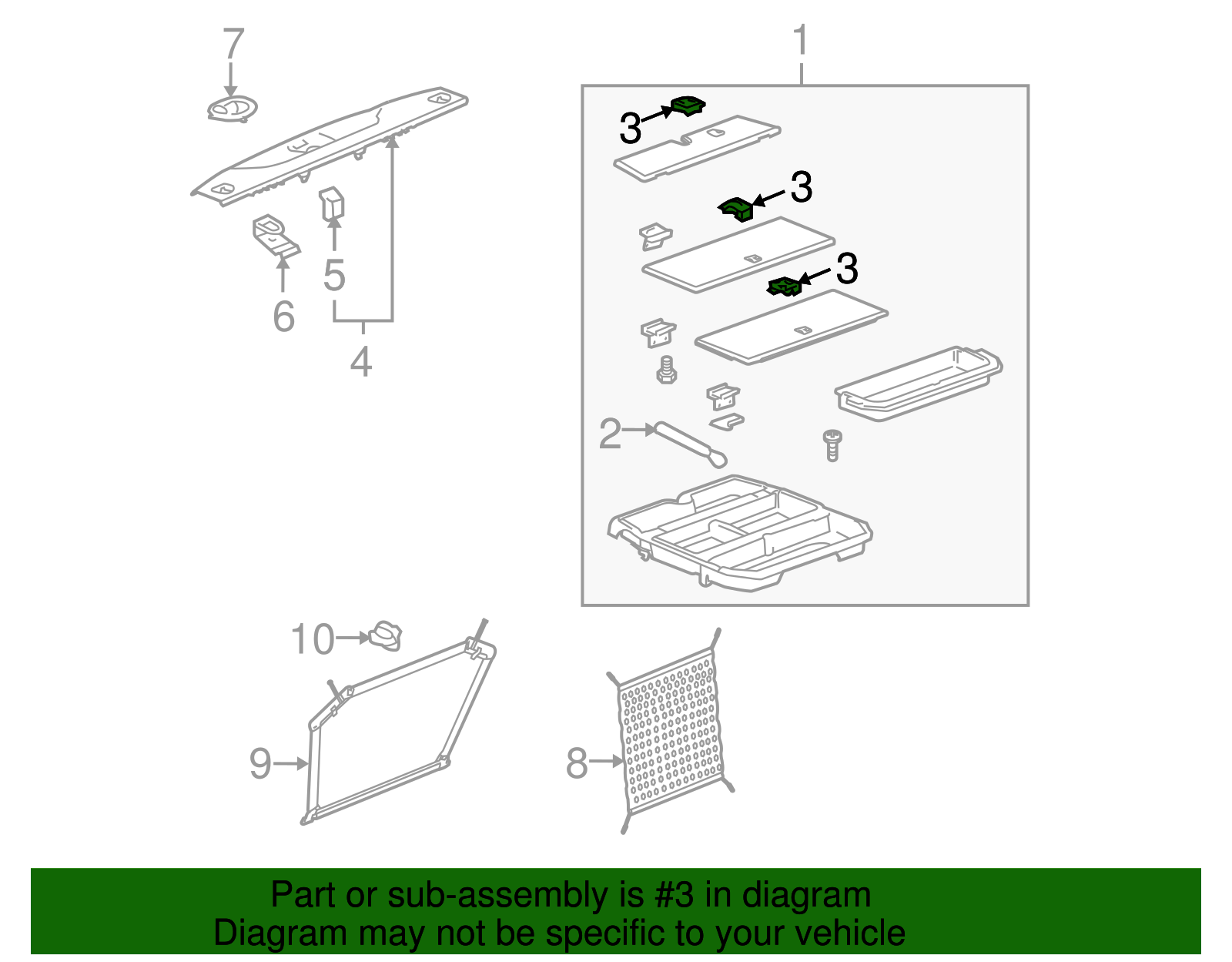 7

1

3

3

3

5

6

4

2

10

9

8

Part or sub-assembly is #3 in diagram
Diagram may not be specific to your vehicle