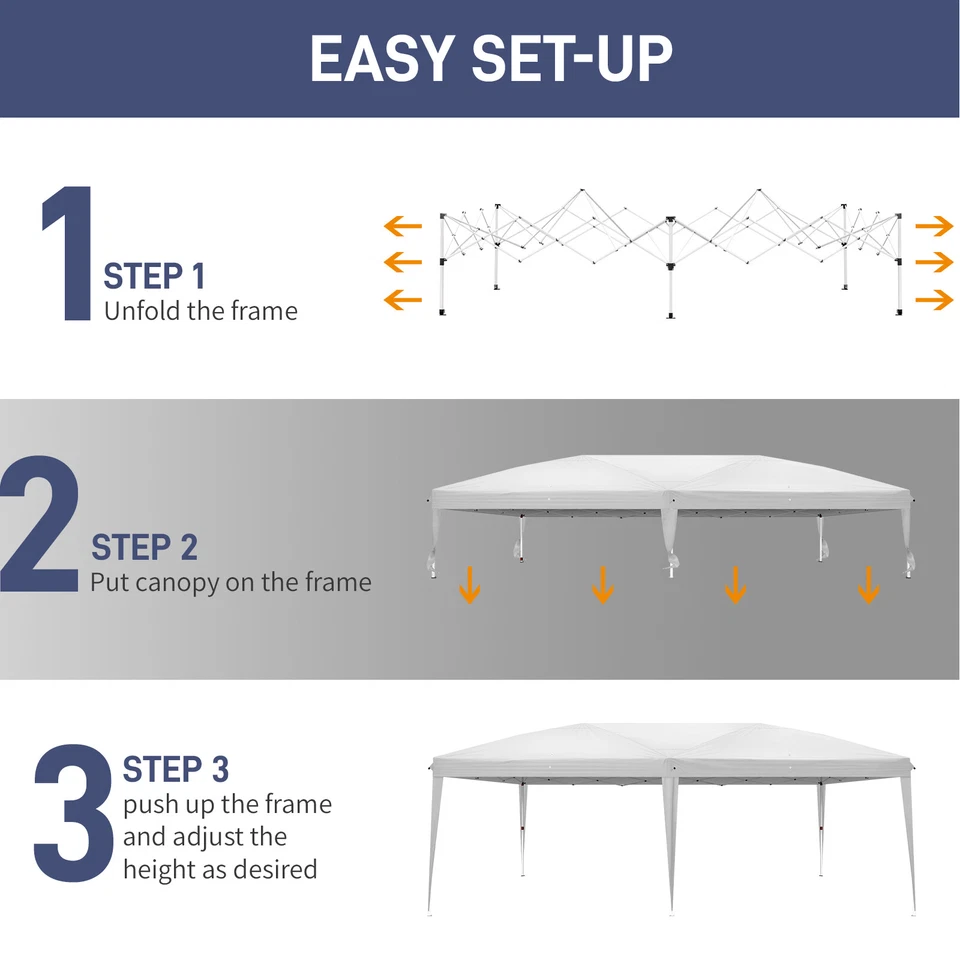 EASY SET-UP

1 STEP 1
Unfold the frame

2 STEP 2
Put canopy on the frame

3 STEP 3
push up the frame and adjust the height as desired