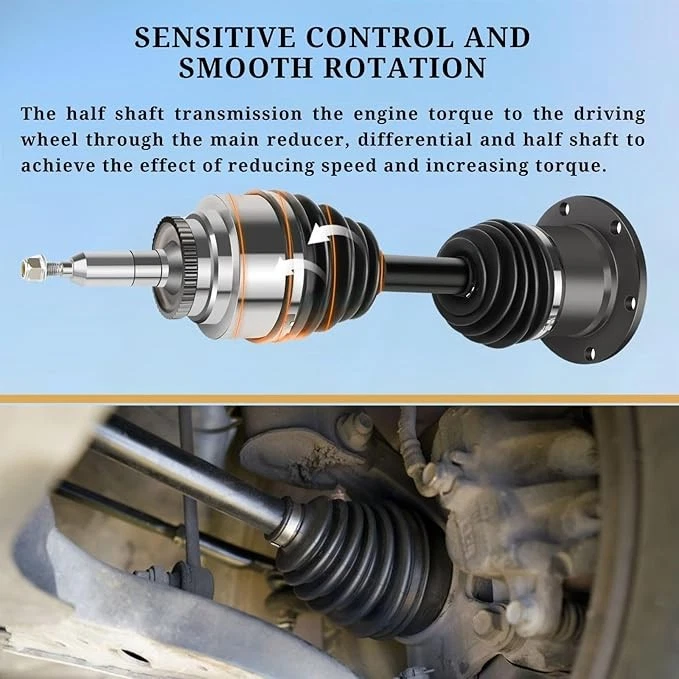 SENSITIVE CONTROL AND SMOOTH ROTATION

The half shaft transmission the engine torque to the driving wheel through the main reducer, differential and half shaft to achieve the effect of reducing speed and increasing torque.