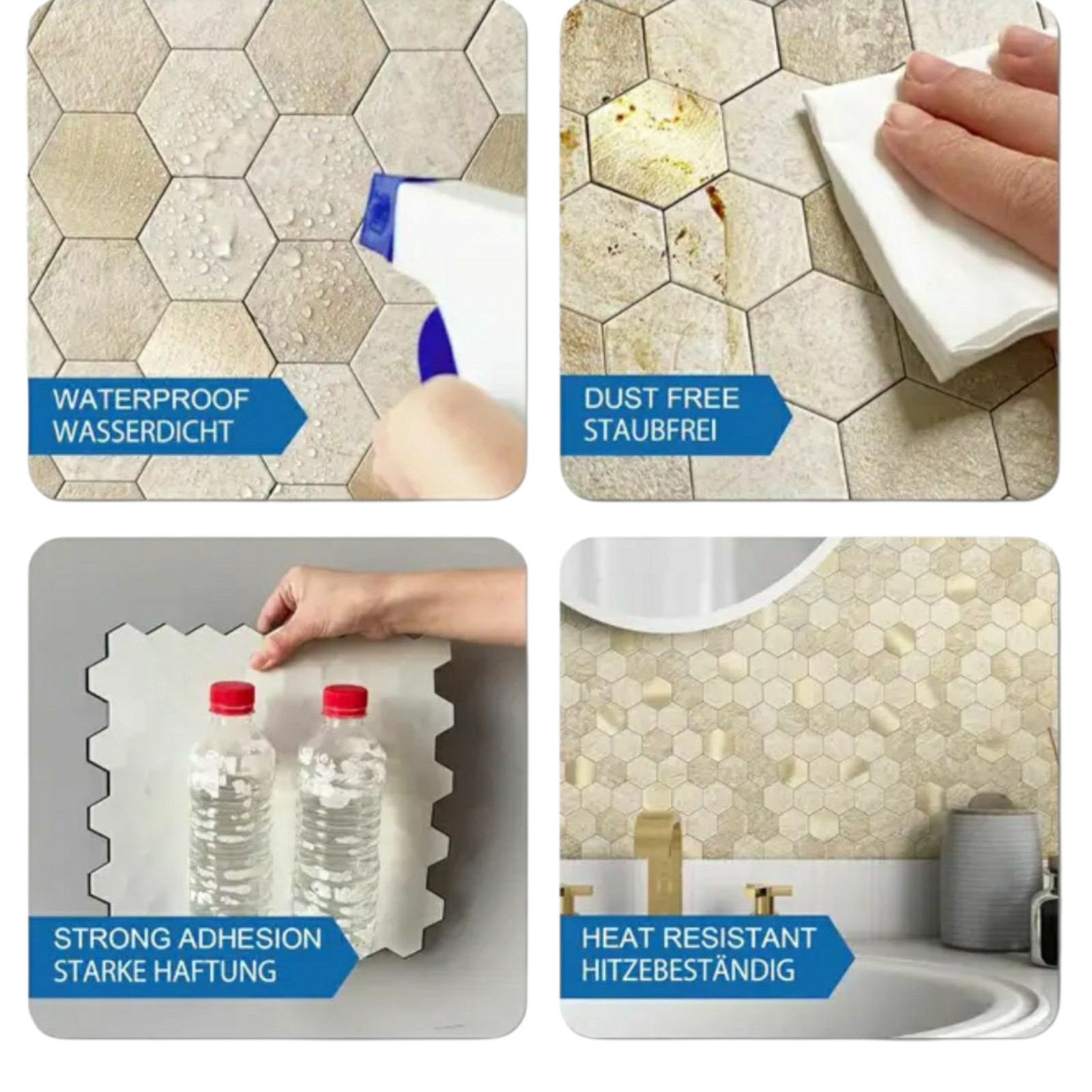 WATERPROOF
WASSERDICHT

DUST FREE
STAUBFREI

STRONG ADHESION
STARKE HAFTUNG

HEAT RESISTANT
HITZEBESTÄNDIG