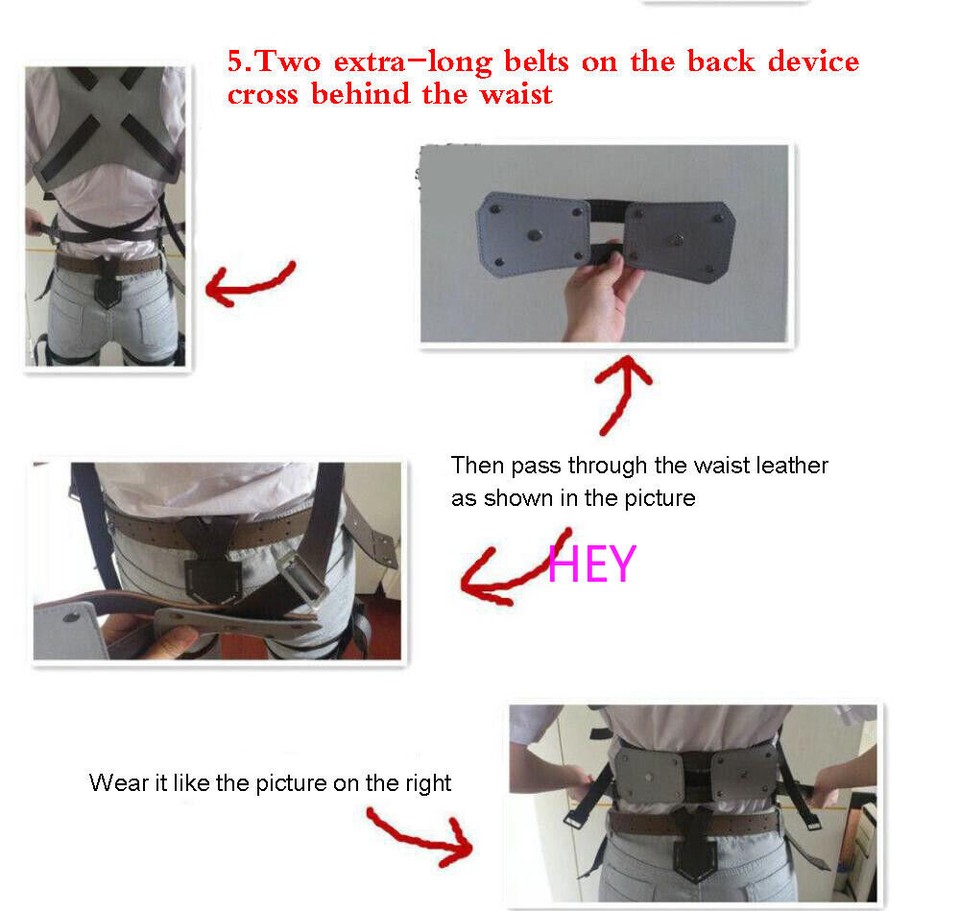 5.Two extra-long belts on the back device cross behind the waist

Then pass through the waist leather as shown in the picture

HEY

Wear it like the picture on the right