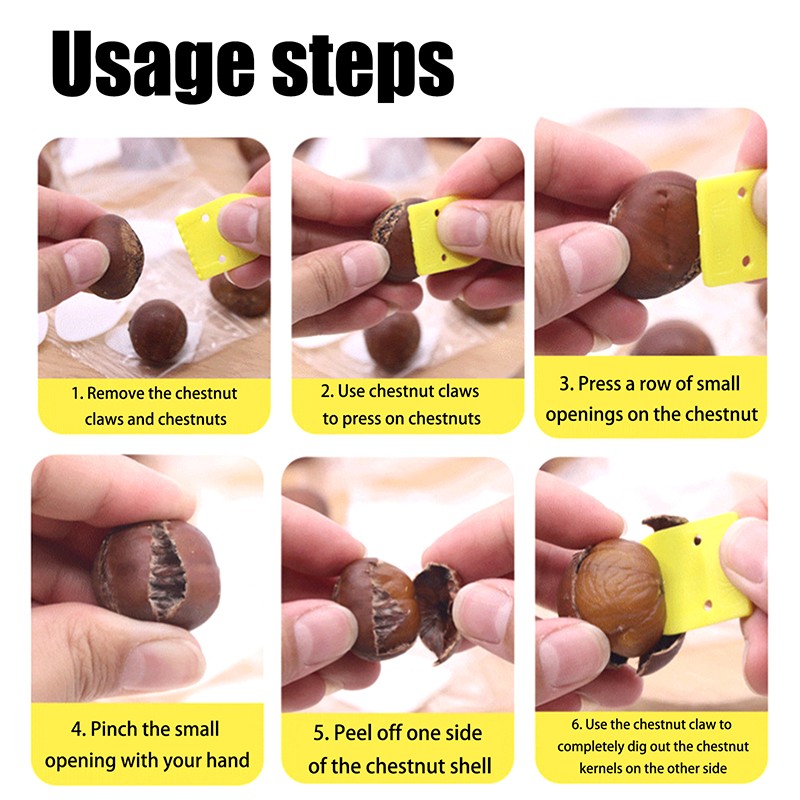 Usage steps

1. Remove the chestnut claws and chestnuts

2. Use chestnut claws to press on chestnuts

3. Press a row of small openings on the chestnut

4. Pinch the small opening with your hand

5. Peel off one side of the chestnut shell

6. Use the chestnut claw to completely dig out the chestnut kernels on the other side