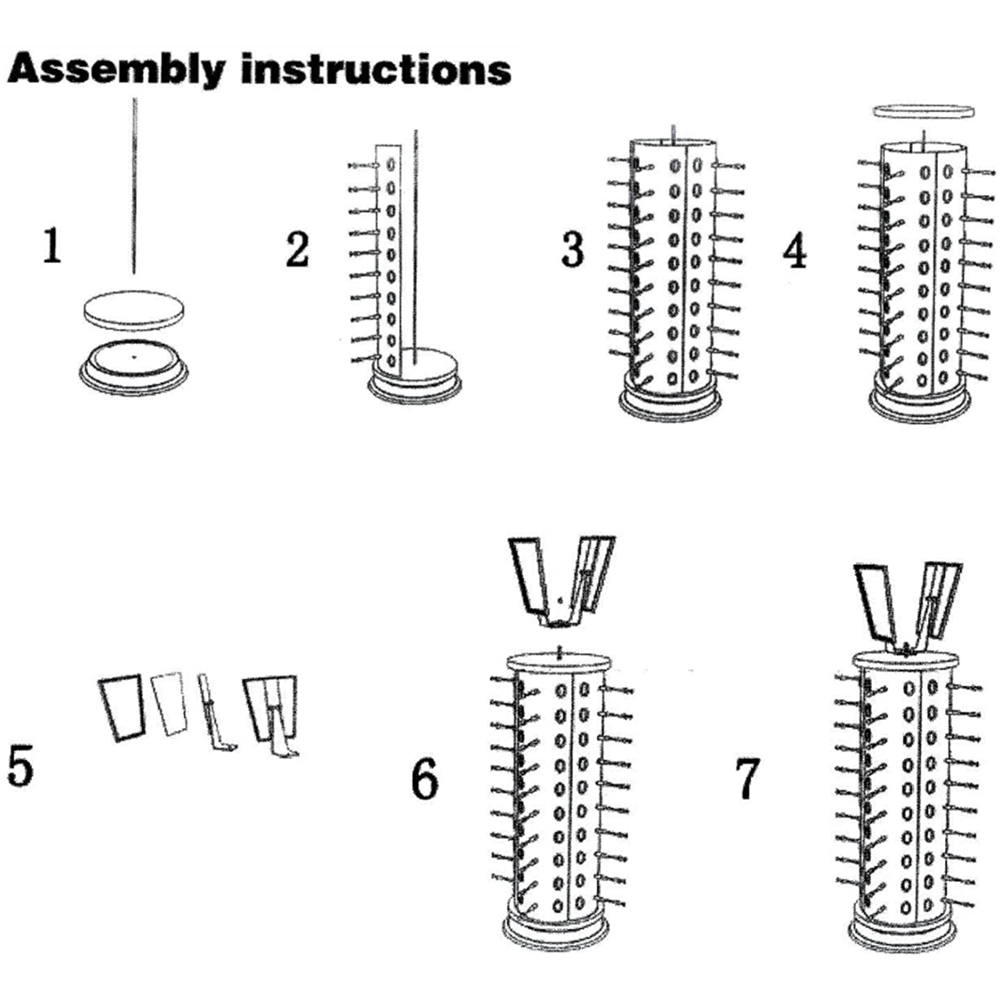 Assembly instructions

1

2

3

4

5

6

7