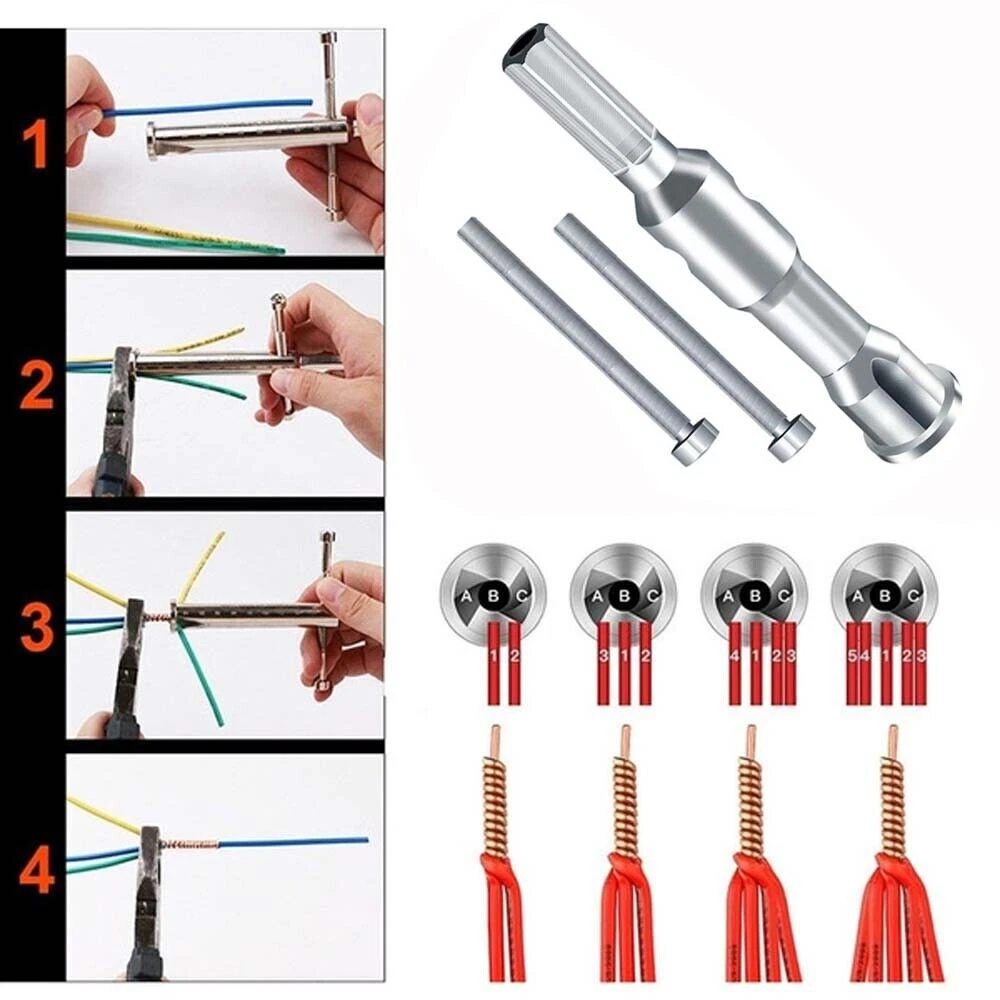 1

2

3

4

A B C
1 2

A B C
3 1 2

A B C
4 1 2 3

A B C
5 4 1 2 3