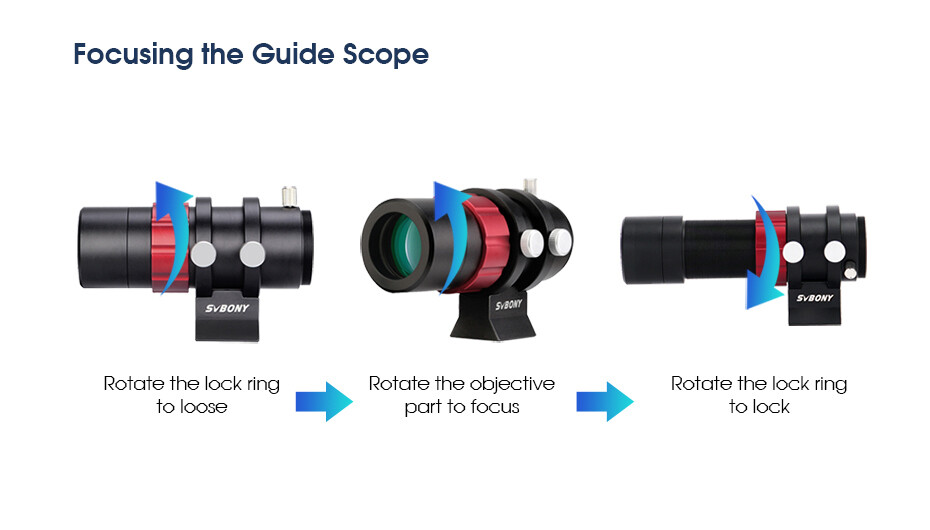 Focusing the Guide Scope

SVBONY

SVBONY

SVBONY

Rotate the lock ring to loose

Rotate the objective part to focus

Rotate the lock ring to lock