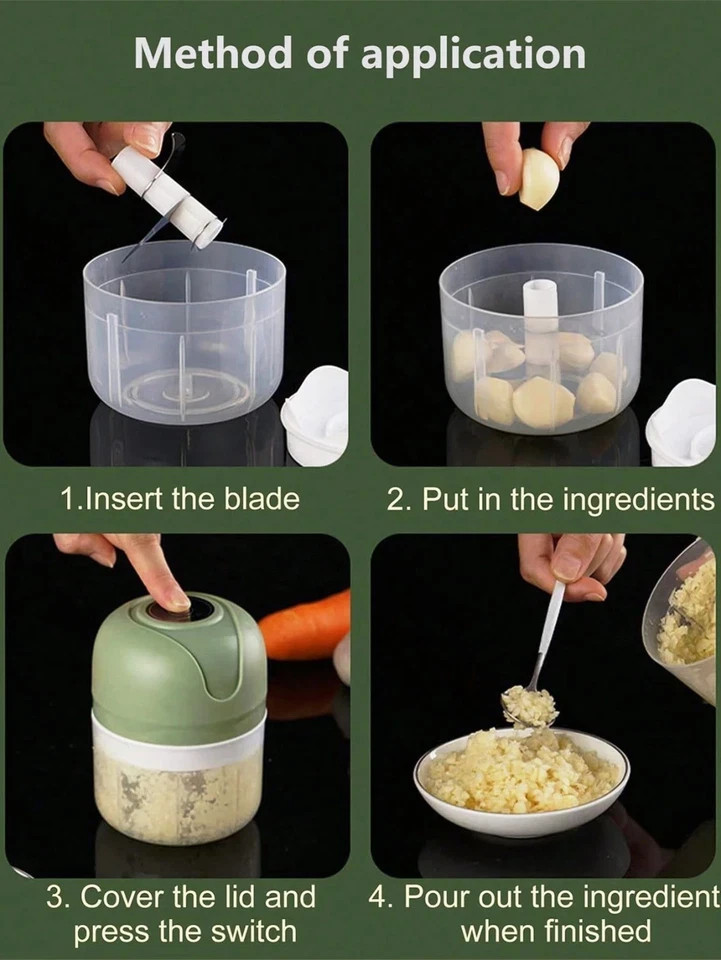 Method of application

1.Insert the blade

2. Put in the ingredients

3. Cover the lid and press the switch

4. Pour out the ingredient when finished