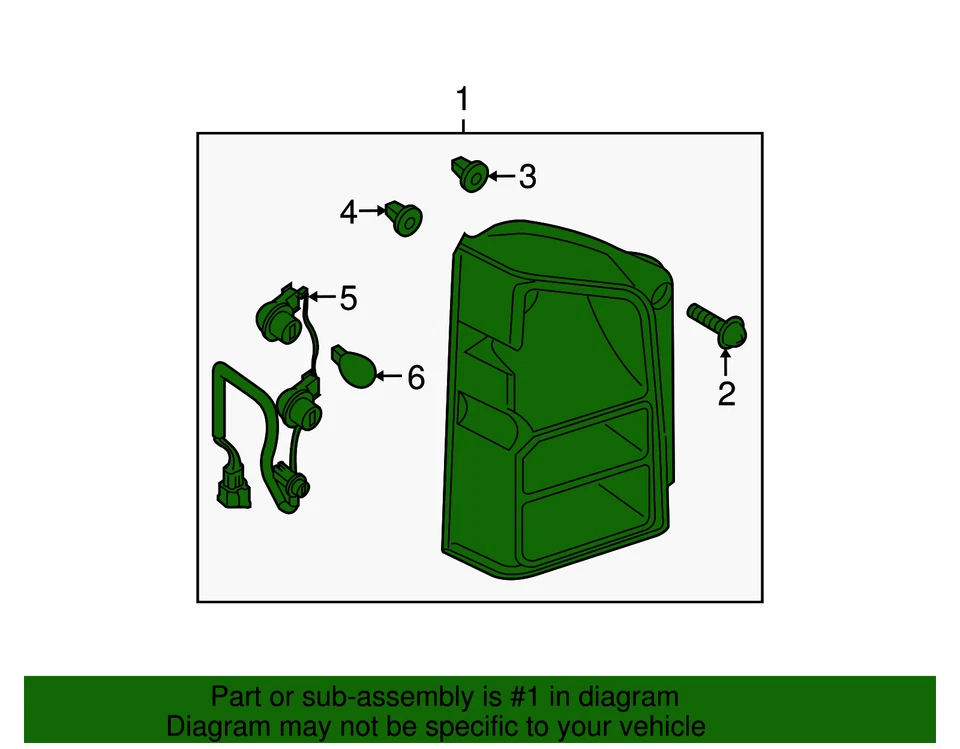 1
3
4
5
6
2

Part or sub-assembly is #1 in diagram
Diagram may not be specific to your vehicle