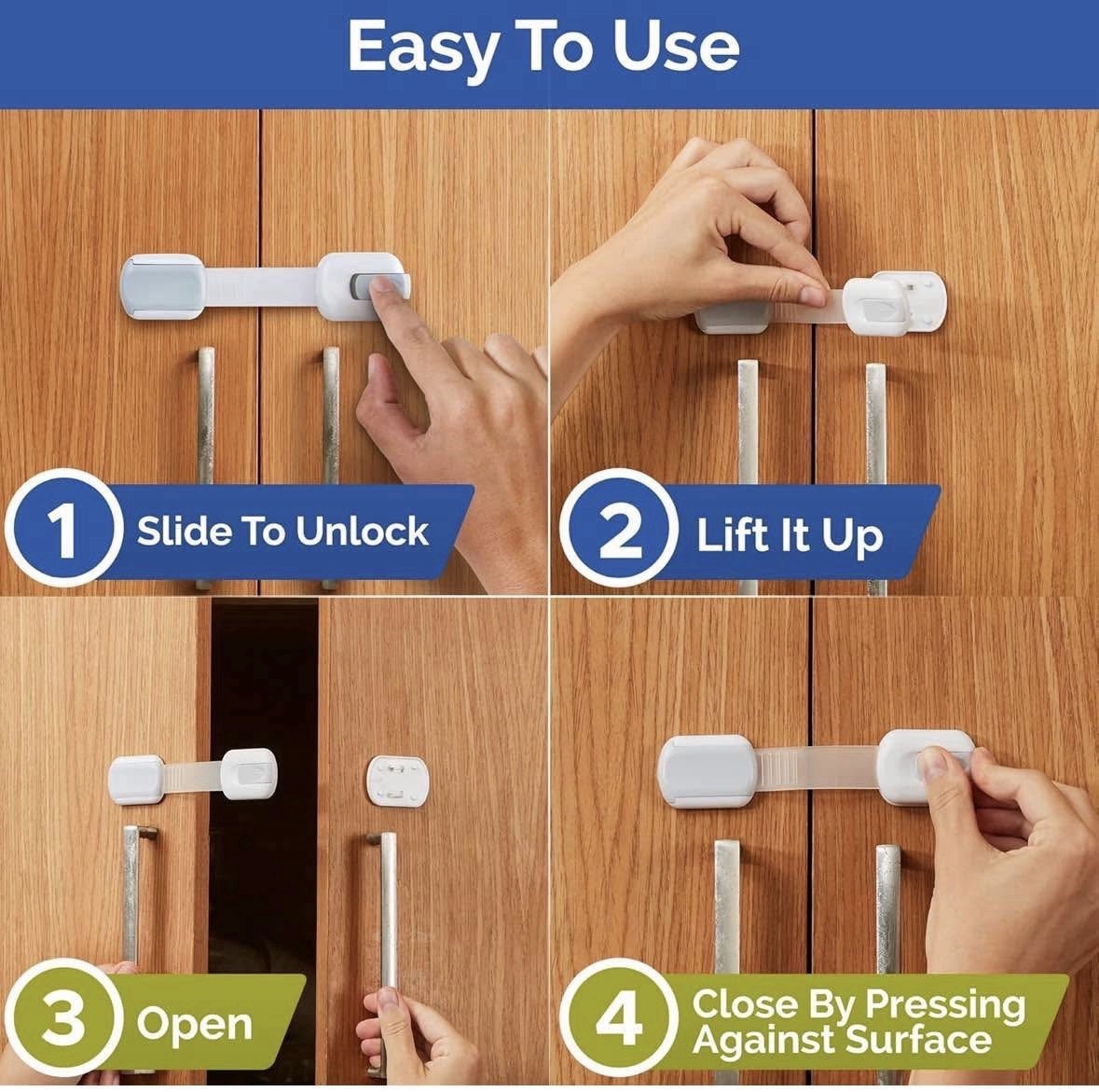 Easy To Use

1 Slide To Unlock

2 Lift It Up

3 Open

4 Close By Pressing Against Surface