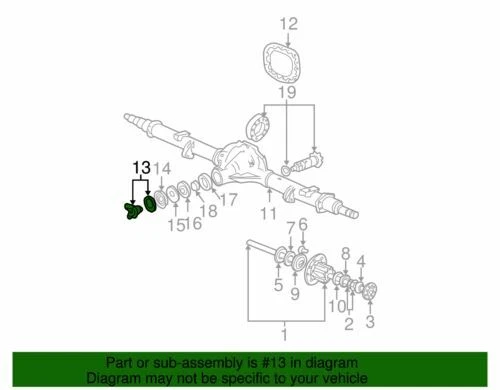 12
19
13 14
17
18
11
15 16
7 6
8
4
5
9
10
2 3
1

Part or sub-assembly is #13 in diagram
Diagram may not be specific to your vehicle