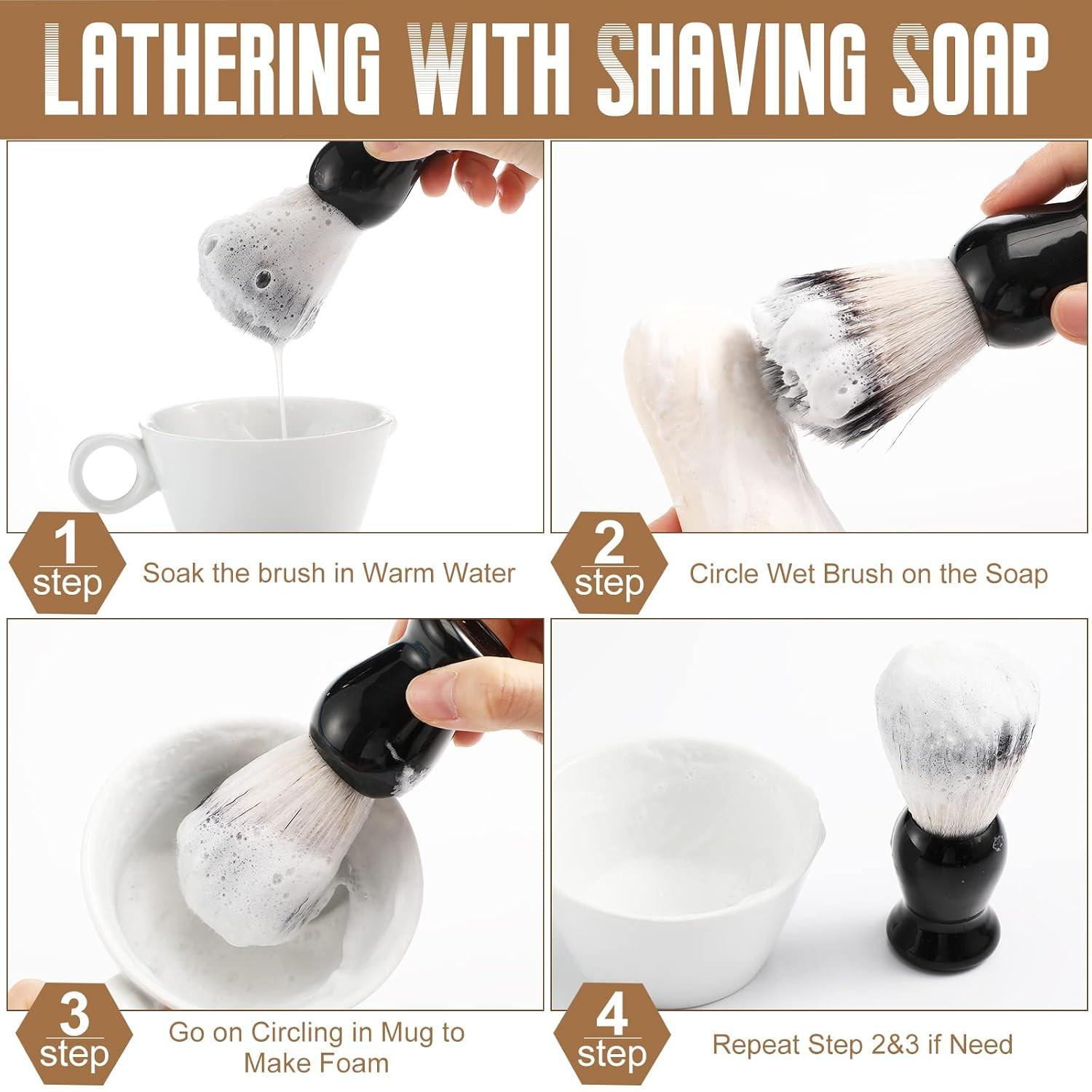 LATHERING WITH SHAVING SOAP

1
step
Soak the brush in Warm Water

2
step
Circle Wet Brush on the Soap

3
step
Go on Circling in Mug to Make Foam

4
step
Repeat Step 2&3 if Need