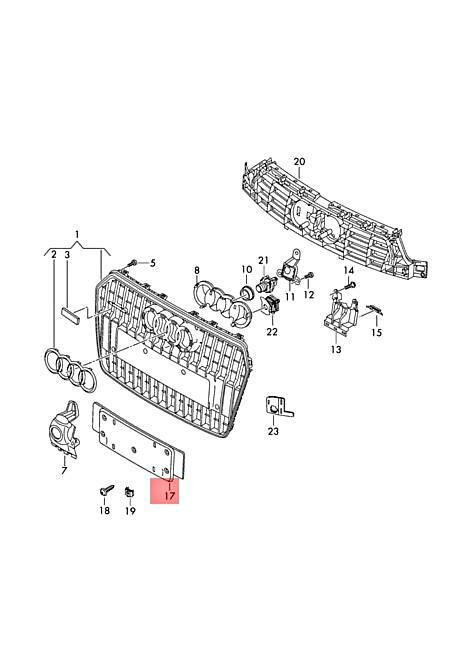 20
1
2
3
5
8
10
21
11
12
14
22
15
13
23
7
17
18
19