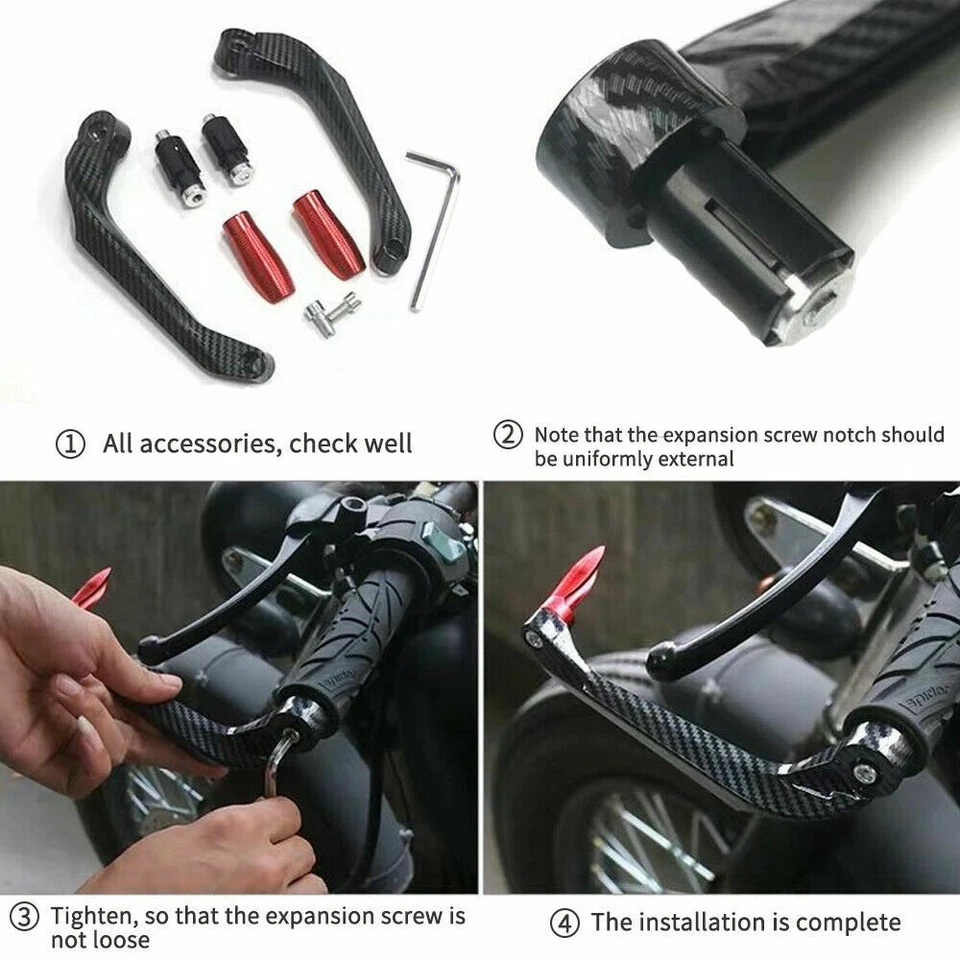 ① All accessories, check well

② Note that the expansion screw notch should be uniformly external

③ Tighten, so that the expansion screw is not loose

④ The installation is complete