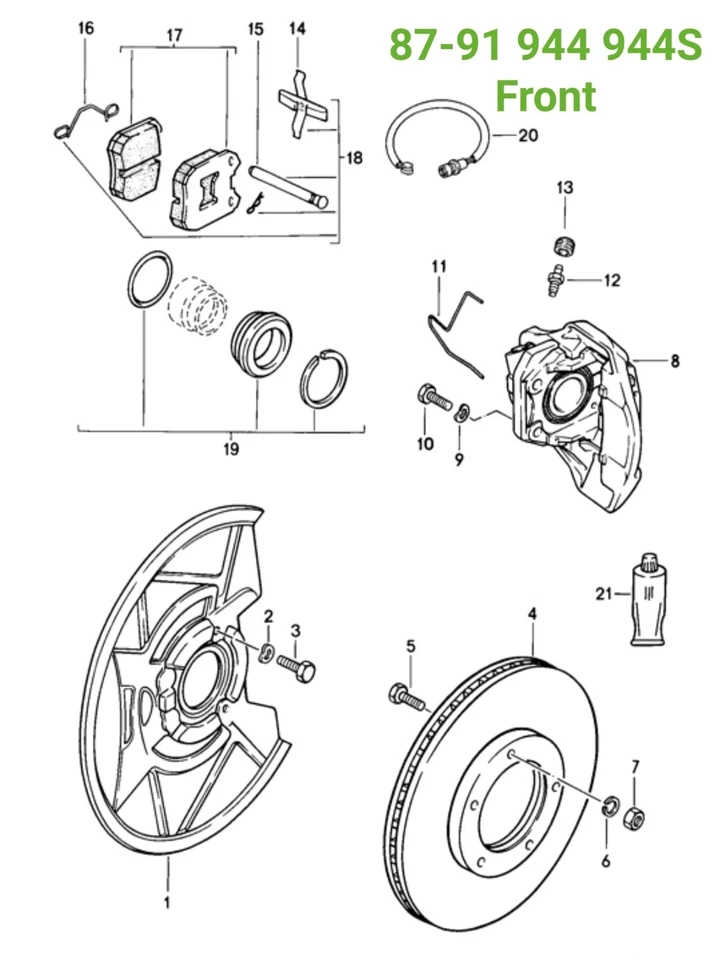 87-91 944 944S
Front

16
17
15
14
18
20
13
12
11
8
10
9
19
21
2
3
4
5
7
6
1