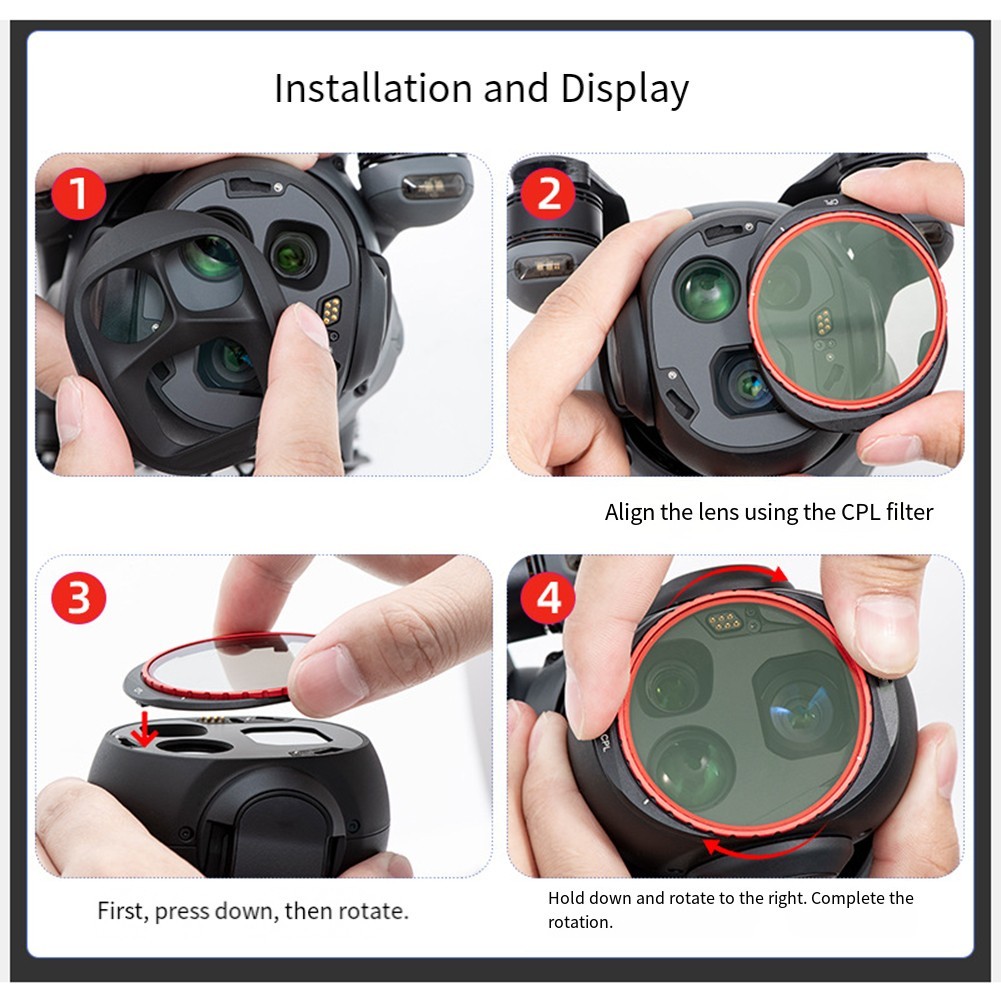 Installation and Display

1

2

CPL

Align the lens using the CPL filter

3

4

CPL

First, press down, then rotate.

Hold down and rotate to the right. Complete the rotation.