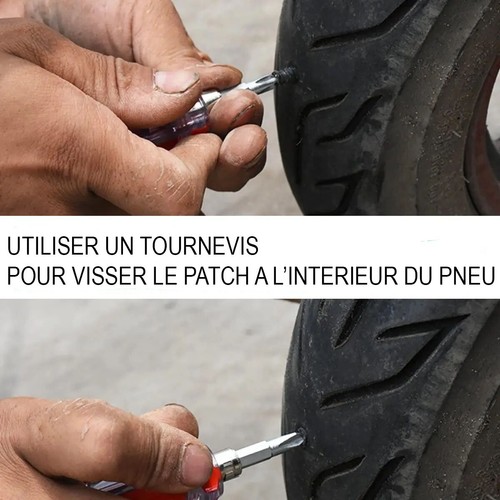 UTILISER UN TOURNEVIS
POUR VISSER LE PATCH A L'INTERIEUR DU PNEU