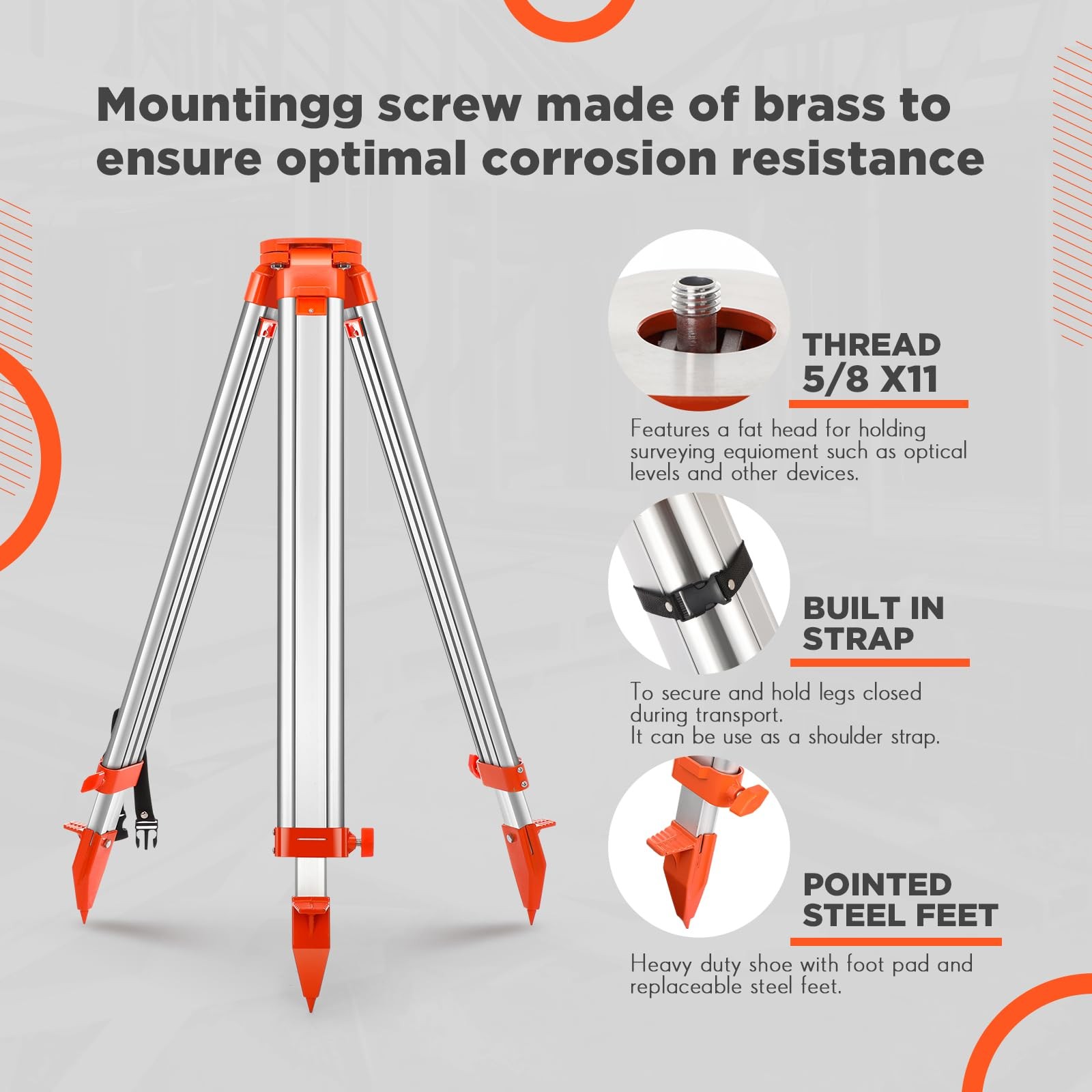 Mountingg screw made of brass to ensure optimal corrosion resistance

THREAD
5/8 X11

Features a fat head for holding surveying equioment such as optical levels and other devices.

BUILT IN
STRAP

To secure and hold legs closed during transport.
It can be use as a shoulder strap.

POINTED
STEEL FEET

Heavy duty shoe with foot pad and replaceable steel feet.