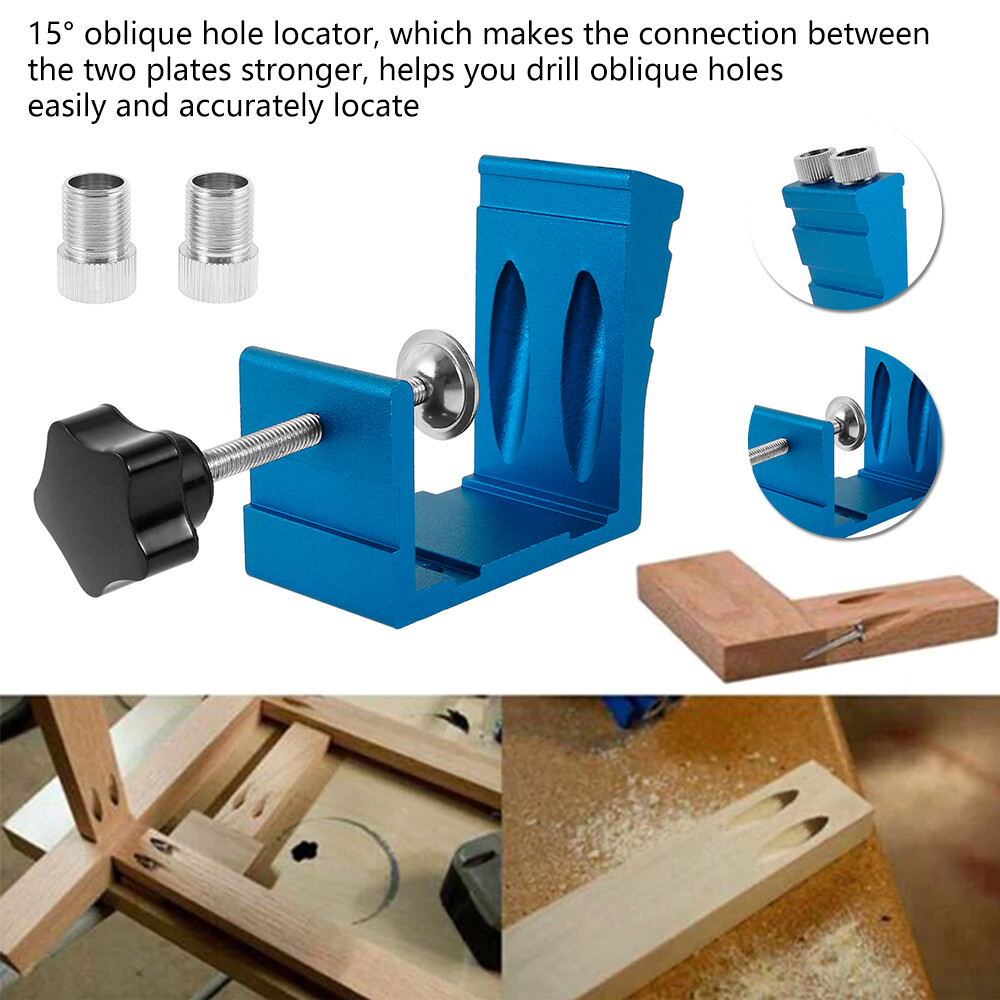 15° oblique hole locator, which makes the connection between the two plates stronger, helps you drill oblique holes easily and accurately locate