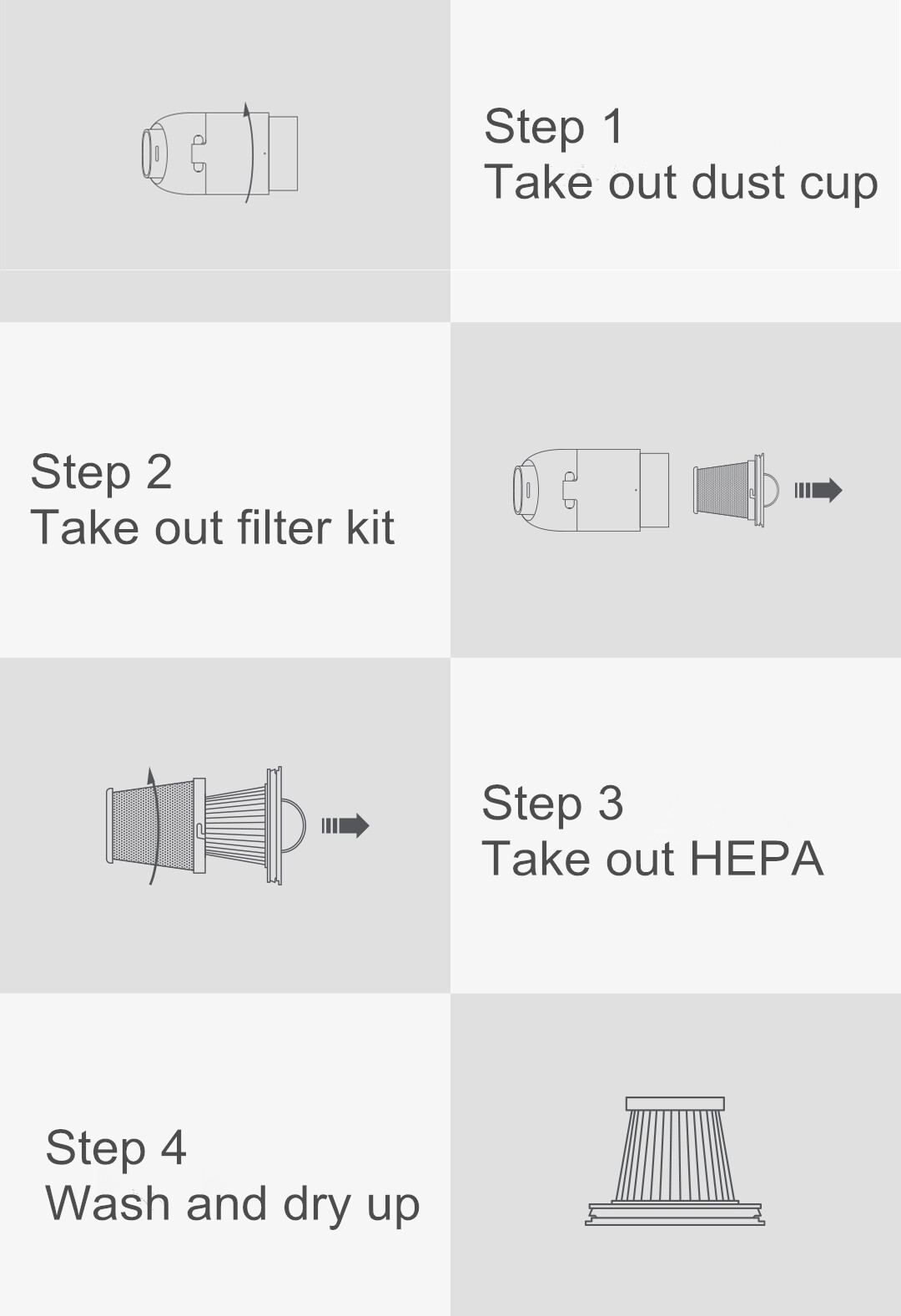 Step 1
Take out dust cup

Step 2
Take out filter kit

Step 3
Take out HEPA

Step 4
Wash and dry up