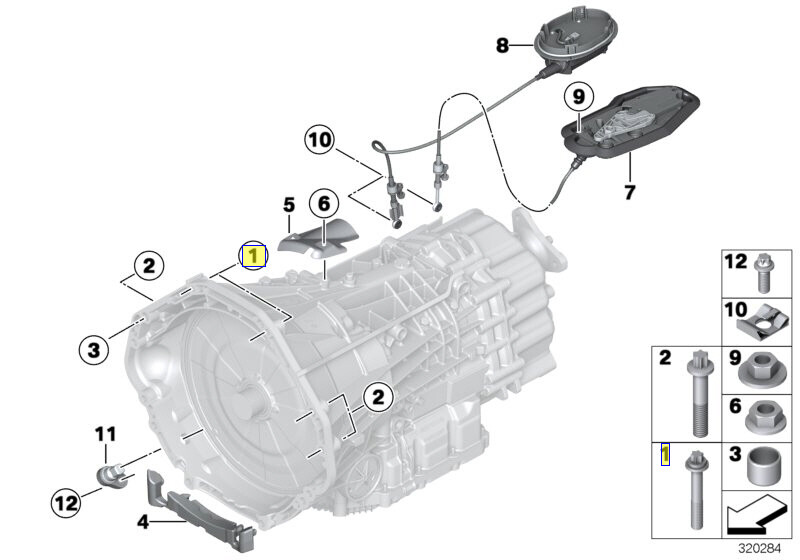 8
9
10
7
5
6
1
2
3
2
11
12
4
12
10
2
9
6
1
3
320284