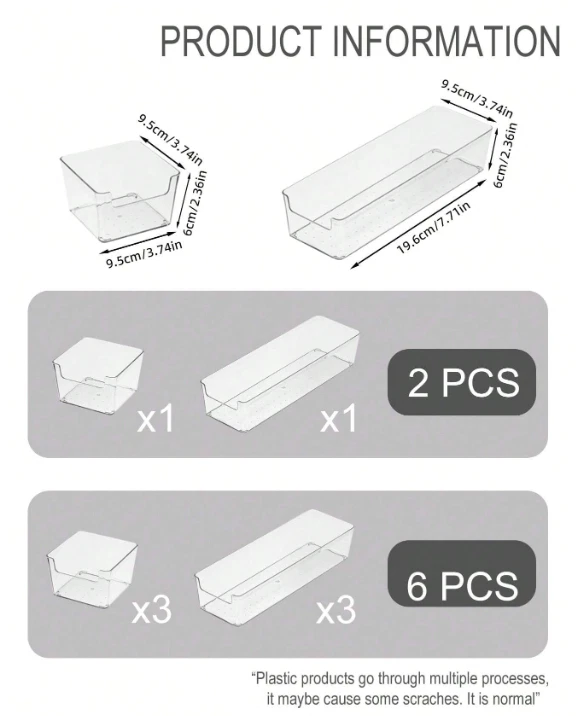 PRODUCT INFORMATION

9.5cm/3.74in
6cm/2.36in
9.5cm/3.74in

9.5cm/3.74in
6cm/2.36in
19.6cm/7.71in

x1
x1
2 PCS

x3
x3
6 PCS

"Plastic products go through multiple processes, it maybe cause some scraches. It is normal"