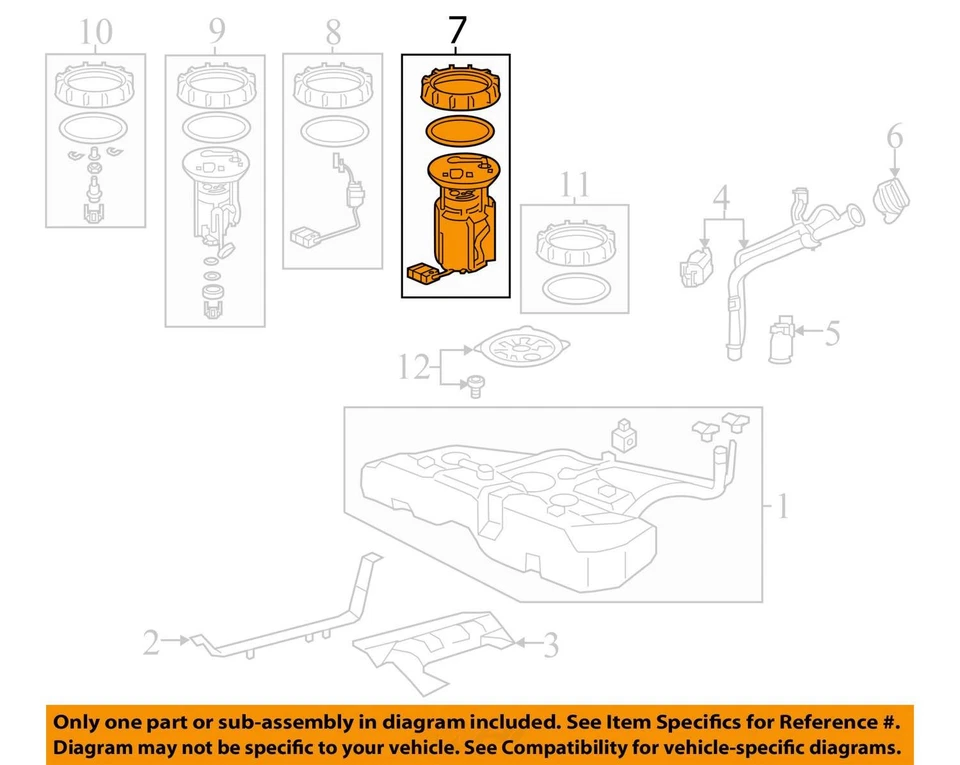 10
9
8
7
6
11
4
5
12
1
2
3

Only one part or sub-assembly in diagram included. See Item Specifics for Reference #. Diagram may not be specific to your vehicle. See Compatibility for vehicle-specific diagrams.