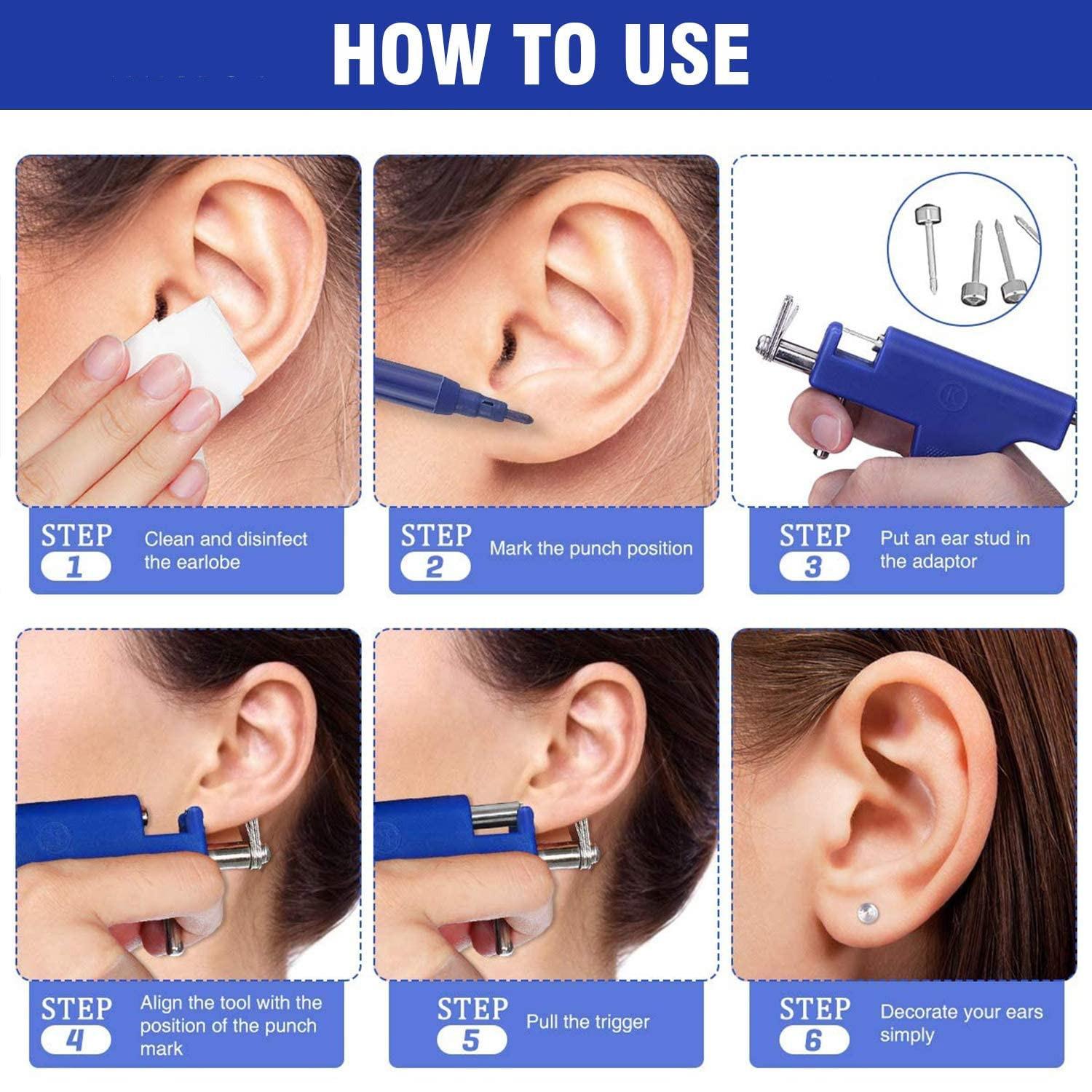 HOW TO USE

STEP 1 Clean and disinfect the earlobe

STEP 2 Mark the punch position

STEP 3 Put an ear stud in the adaptor

STEP 4 Align the tool with the position of the punch mark

STEP 5 Pull the trigger

STEP 6 Decorate your ears simply