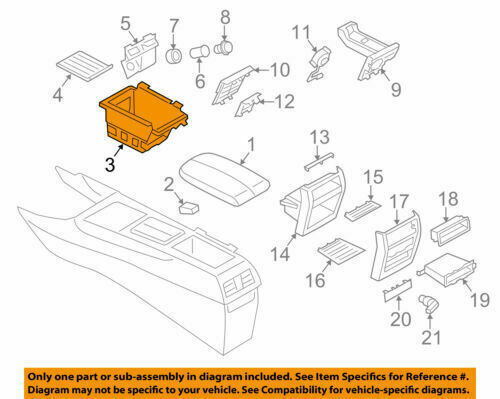 5
7
8
11
4
6
10
9
12
3
1
13
2
15
17
18
14
16
19
20
21

Only one part or sub-assembly in diagram included. See Item Specifics for Reference #.
Diagram may not be specific to your vehicle. See Compatibility for vehicle-specific diagrams.