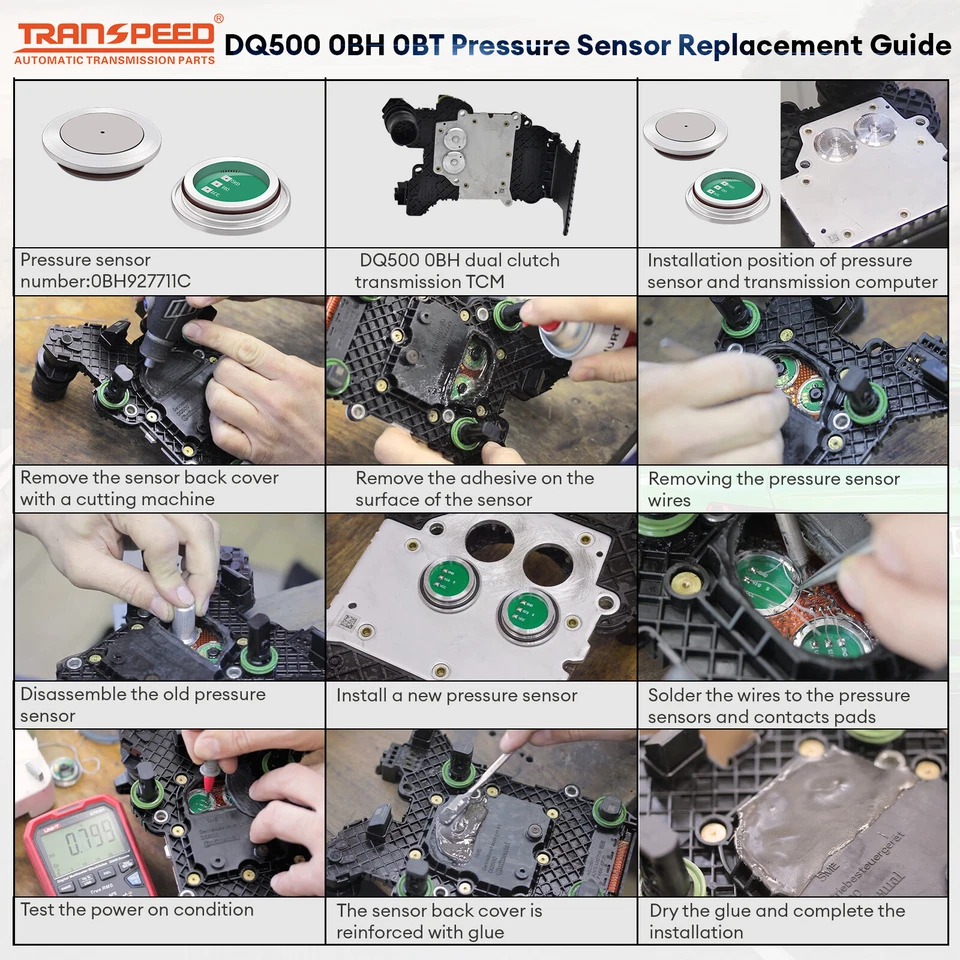 TRANSPEED®
AUTOMATIC TRANSMISSION PARTS
DQ500 0BH 0BT Pressure Sensor Replacement Guide

Pressure sensor number:0BH927711C

DQ500 0BH dual clutch transmission TCM

Installation position of pressure sensor and transmission computer

Remove the sensor back cover with a cutting machine

Remove the adhesive on the surface of the sensor

Removing the pressure sensor wires

Disassemble the old pressure sensor

Install a new pressure sensor

Solder the wires to the pressure sensors and contacts pads

0.799

Test the power on condition

The sensor back cover is reinforced with glue

Dry the glue and complete the installation