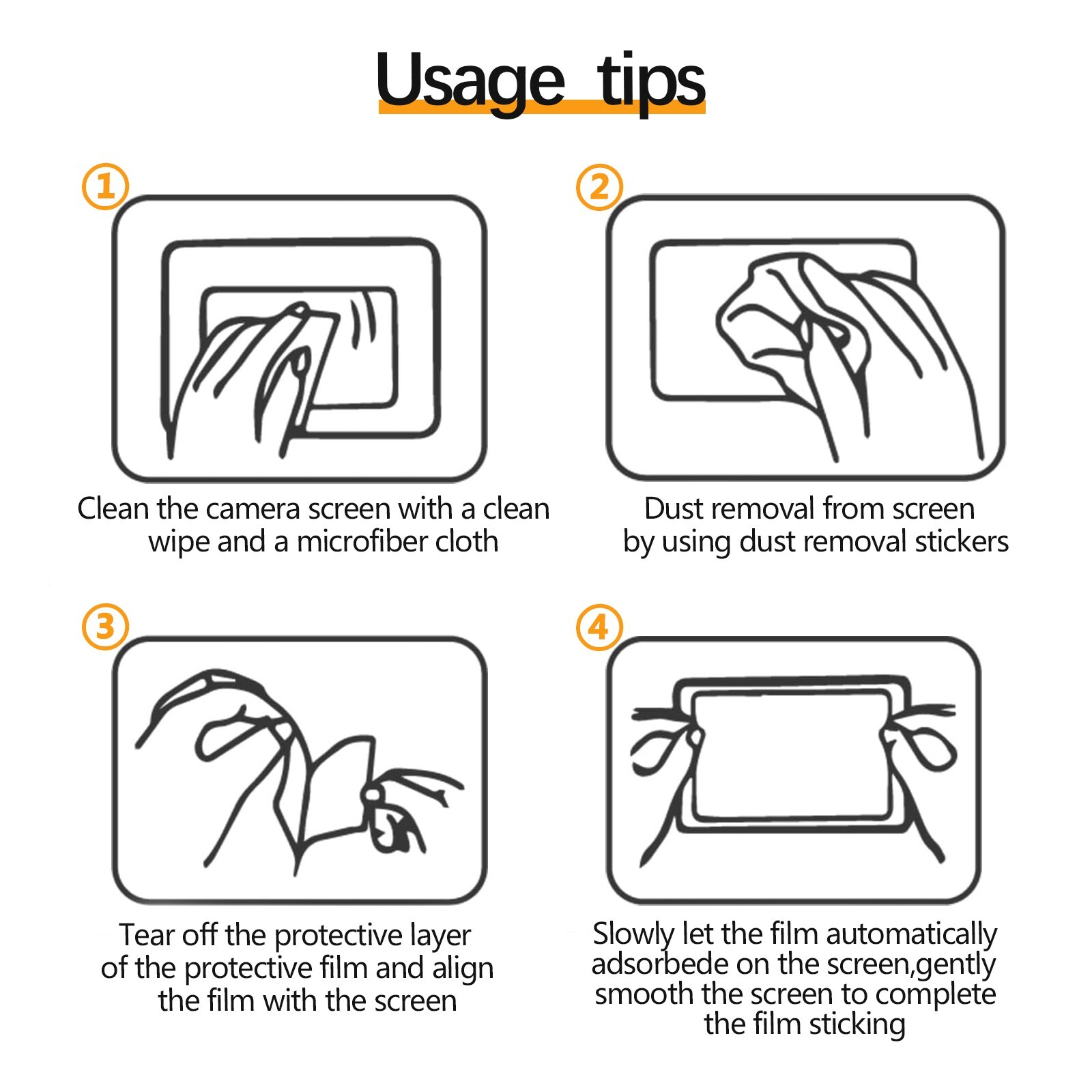 Usage tips

①

Clean the camera screen with a clean wipe and a microfiber cloth

②

Dust removal from screen by using dust removal stickers

③

Tear off the protective layer of the protective film and align the film with the screen

④

Slowly let the film automatically adsorbede on the screen,gently smooth the screen to complete the film sticking