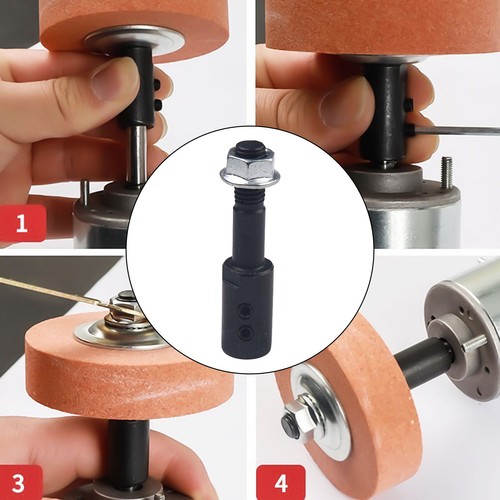 1

3

4