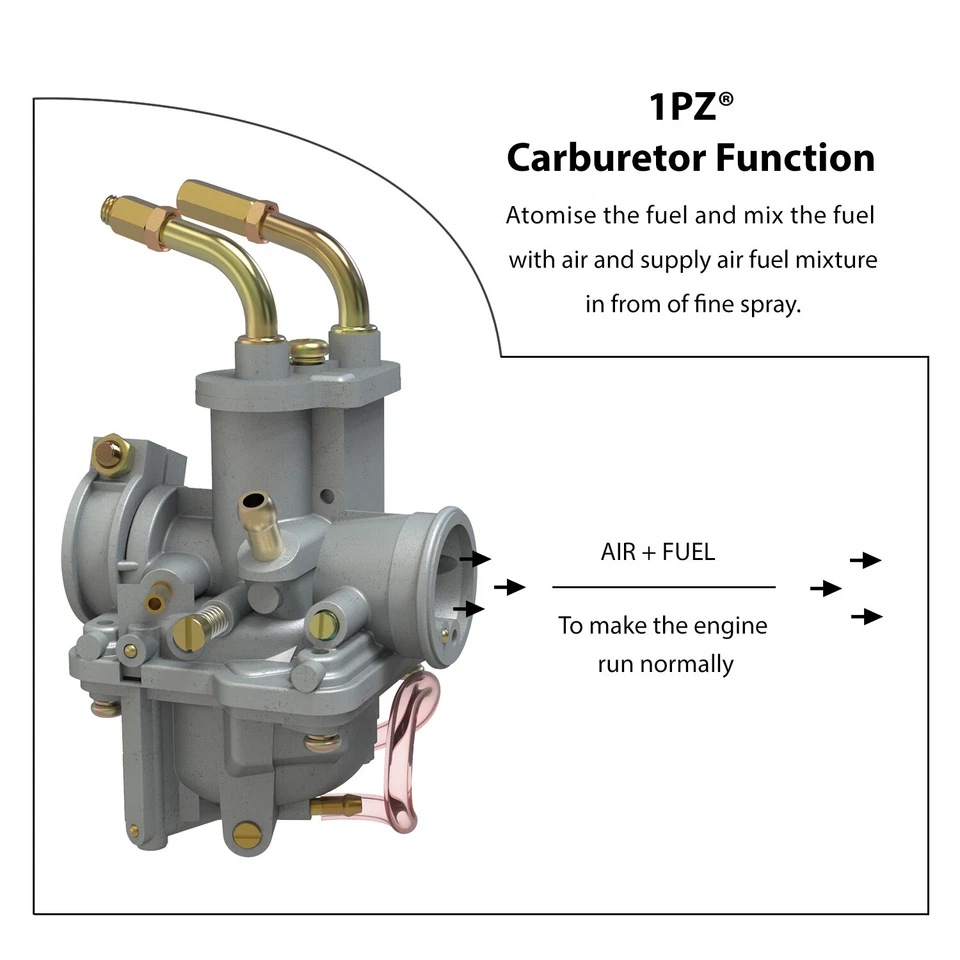 1PZ®
Carburetor Function

Atomise the fuel and mix the fuel with air and supply air fuel mixture in from of fine spray.

AIR + FUEL

To make the engine run normally