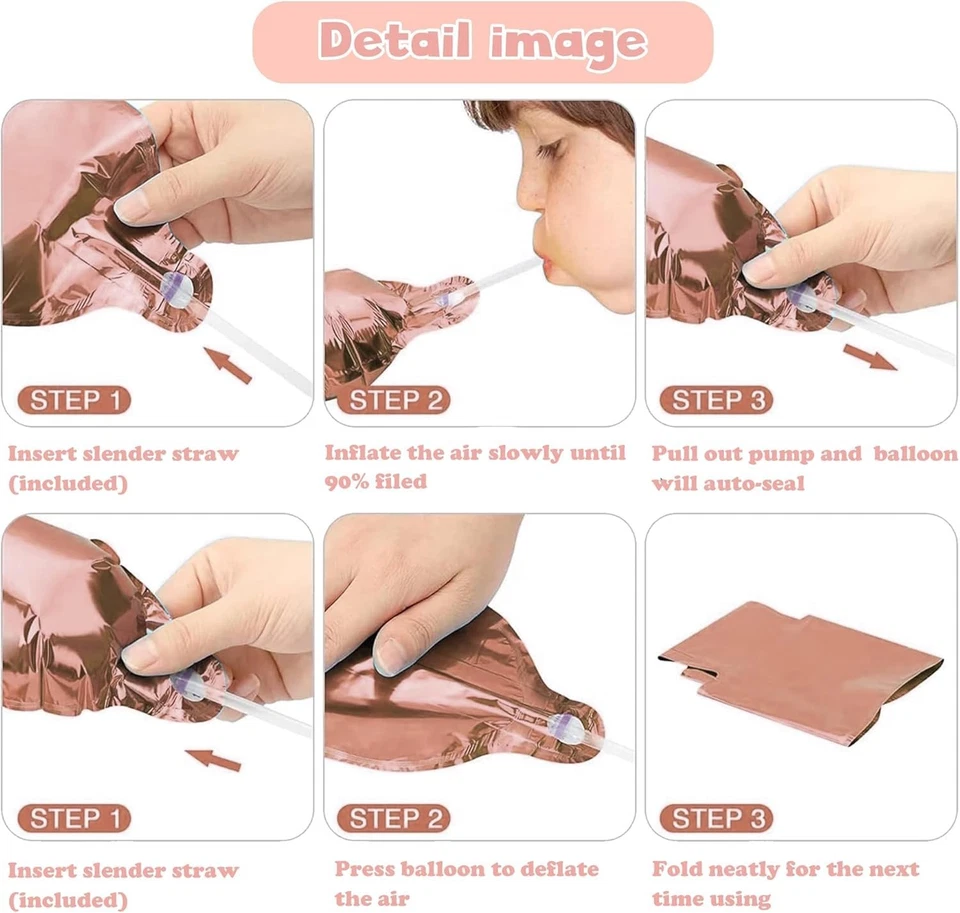 Detail image

STEP 1

Insert slender straw (included)

STEP 2

Inflate the air slowly until 90% filed

STEP 3

Pull out pump and balloon will auto-seal

STEP 1

Insert slender straw (included)

STEP 2

Press balloon to deflate the air

STEP 3

Fold neatly for the next time using