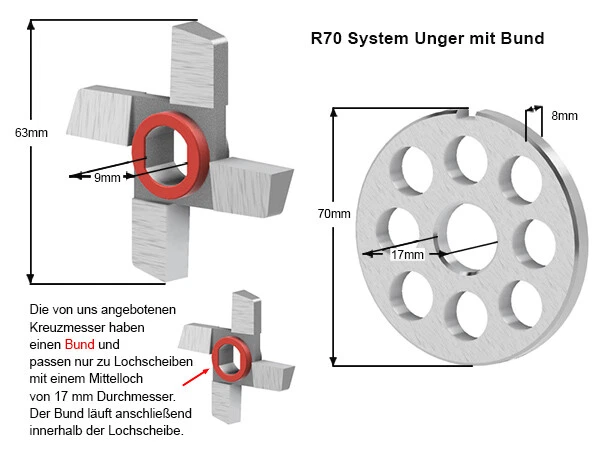 R70 System Unger mit Bund

63mm

9mm

8mm

70mm

17mm

Die von uns angebotenen Kreuzmesser haben einen Bund und passen nur zu Lochscheiben mit einem Mittelloch von 17 mm Durchmesser. Der Bund läuft anschließend innerhalb der Lochscheibe.