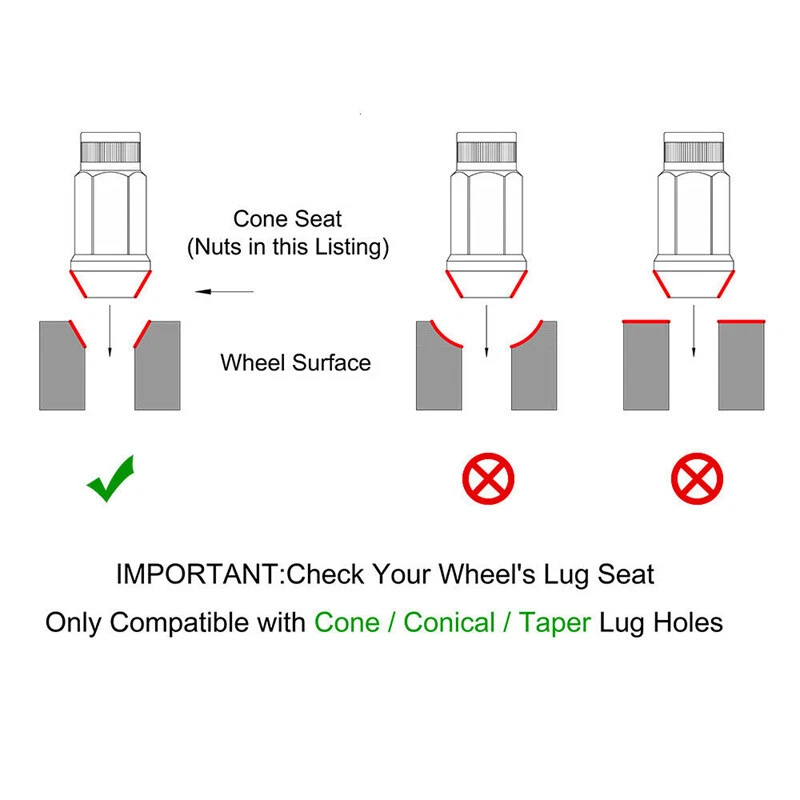 Cone Seat
(Nuts in this Listing)

Wheel Surface

IMPORTANT:Check Your Wheel's Lug Seat

Only Compatible with Cone / Conical / Taper Lug Holes