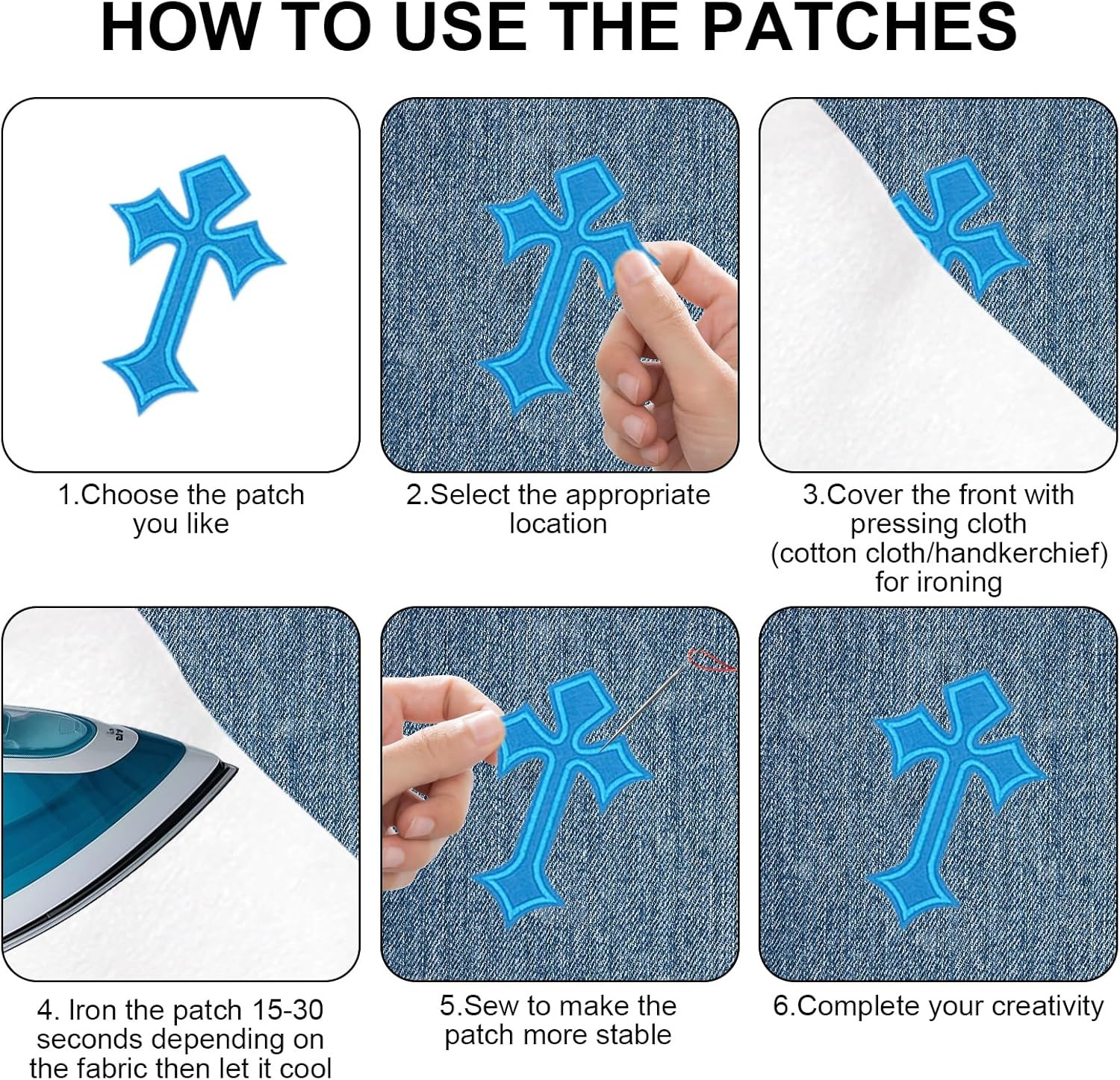 HOW TO USE THE PATCHES

1.Choose the patch you like

2.Select the appropriate location

3.Cover the front with pressing cloth (cotton cloth/handkerchief) for ironing

4. Iron the patch 15-30 seconds depending on the fabric then let it cool

5.Sew to make the patch more stable

6.Complete your creativity