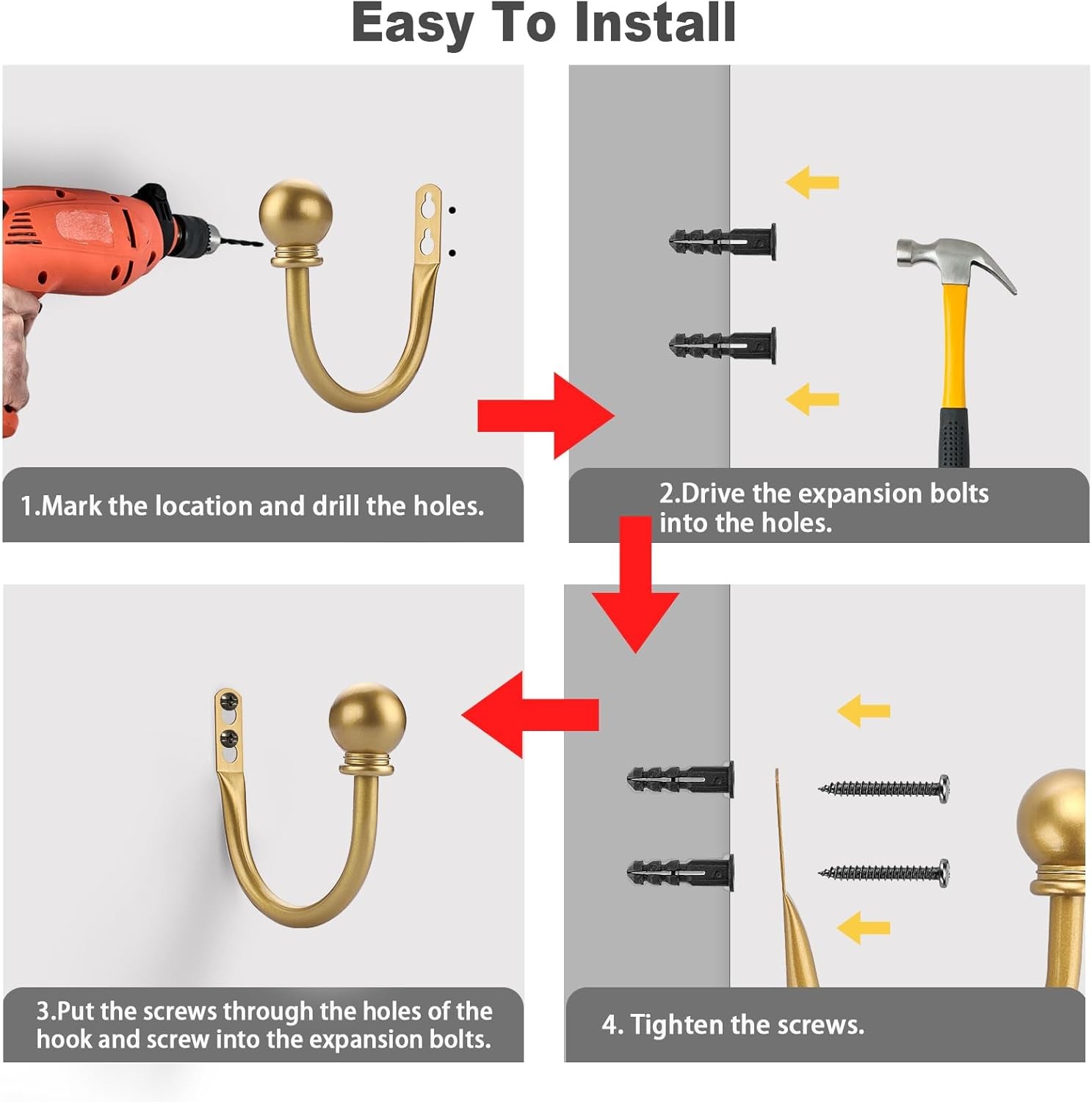 Easy To Install

1.Mark the location and drill the holes.

2.Drive the expansion bolts into the holes.

3.Put the screws through the holes of the hook and screw into the expansion bolts.

4. Tighten the screws.