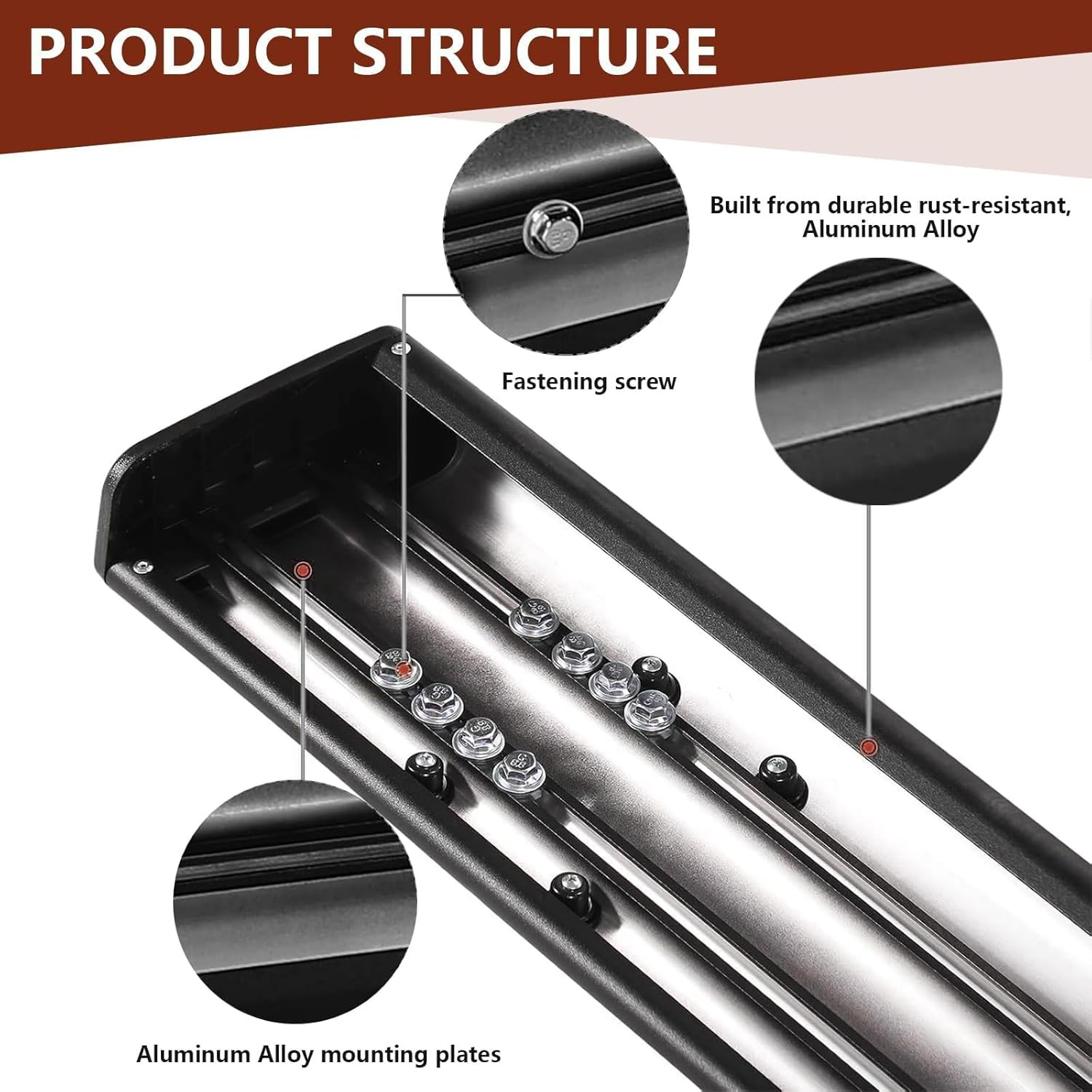 PRODUCT STRUCTURE

Built from durable rust-resistant, Aluminum Alloy

Fastening screw

Aluminum Alloy mounting plates