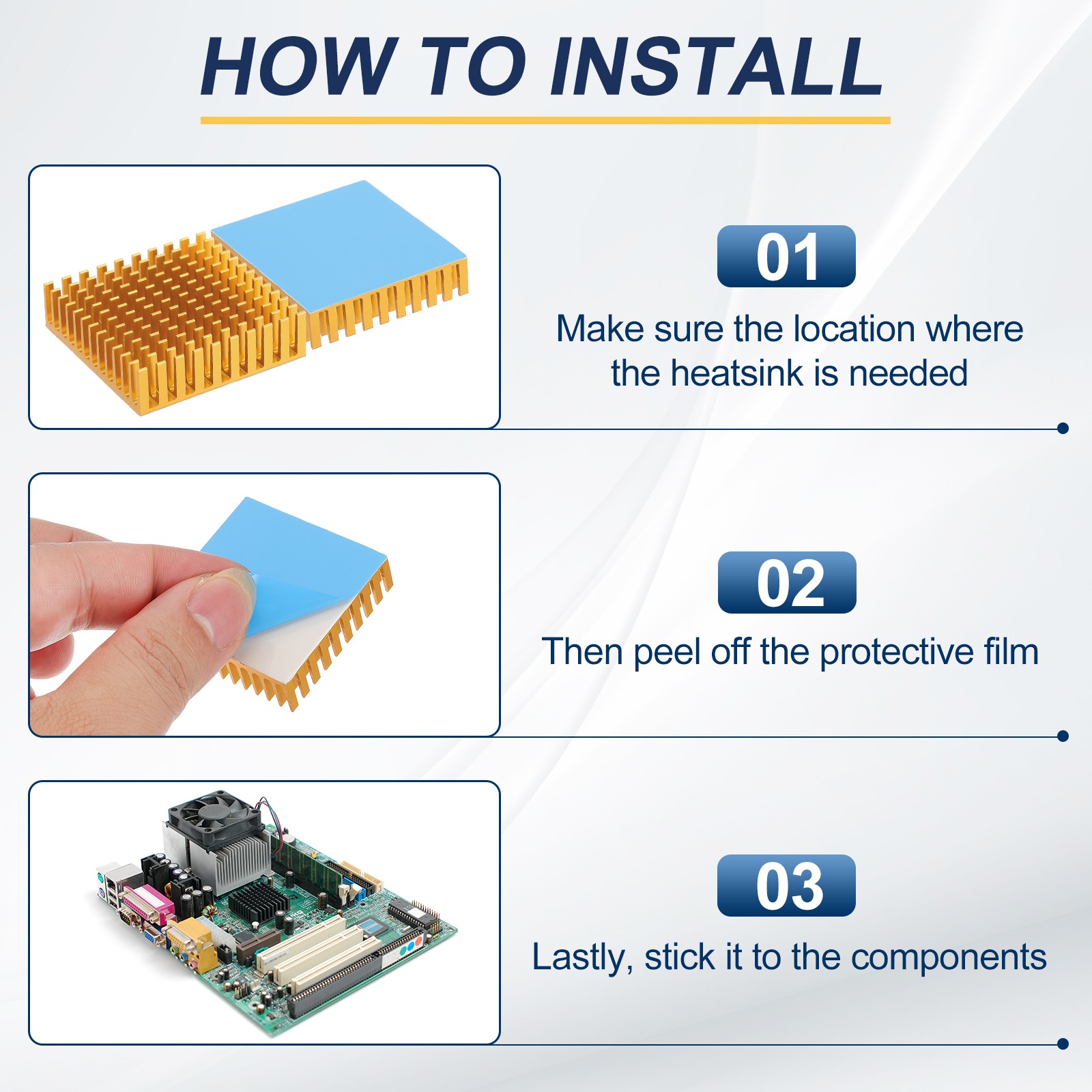 HOW TO INSTALL

01

Make sure the location where the heatsink is needed

02

Then peel off the protective film

03

Lastly, stick it to the components