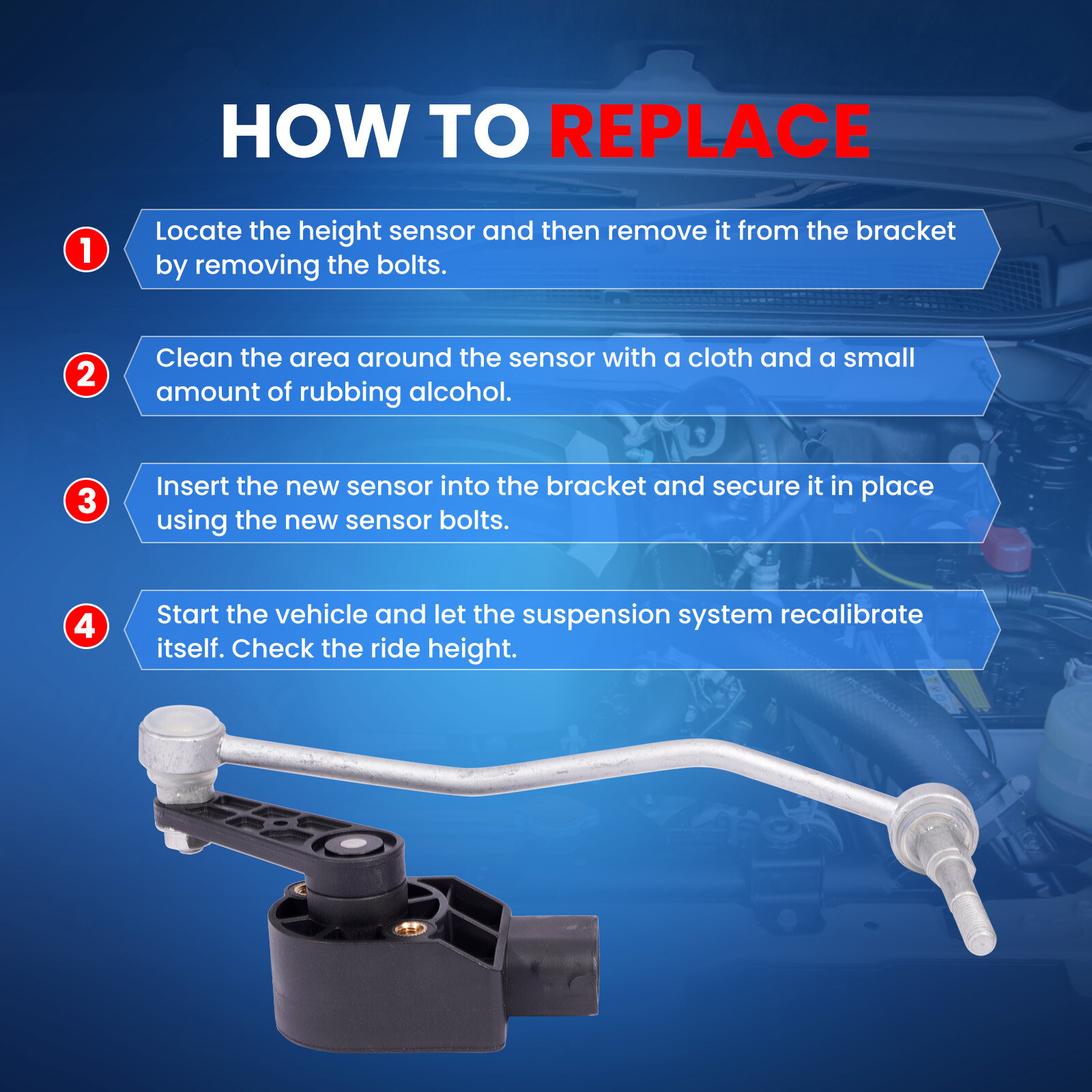 HOW TO REPLACE

1 Locate the height sensor and then remove it from the bracket by removing the bolts.

2 Clean the area around the sensor with a cloth and a small amount of rubbing alcohol.

3 Insert the new sensor into the bracket and secure it in place using the new sensor bolts.

4 Start the vehicle and let the suspension system recalibrate itself. Check the ride height.