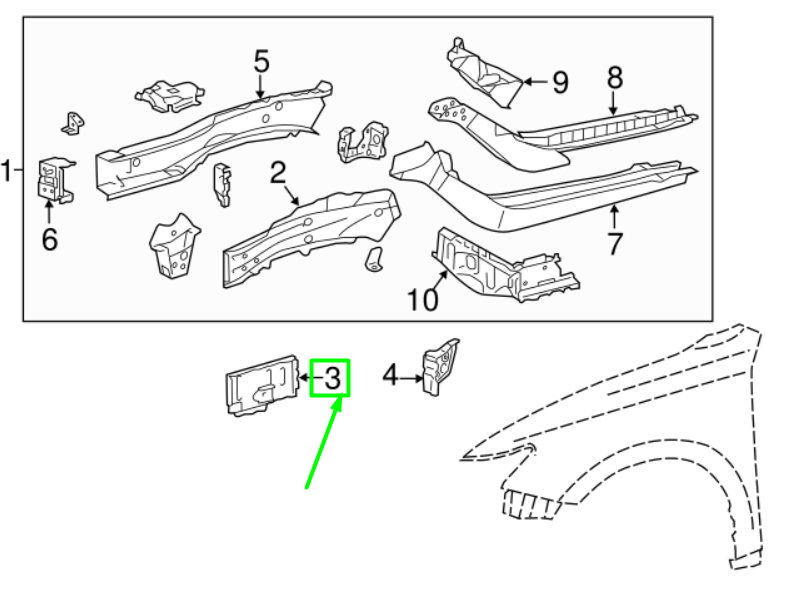 1
5
9
8
6
2
7
10
3
4