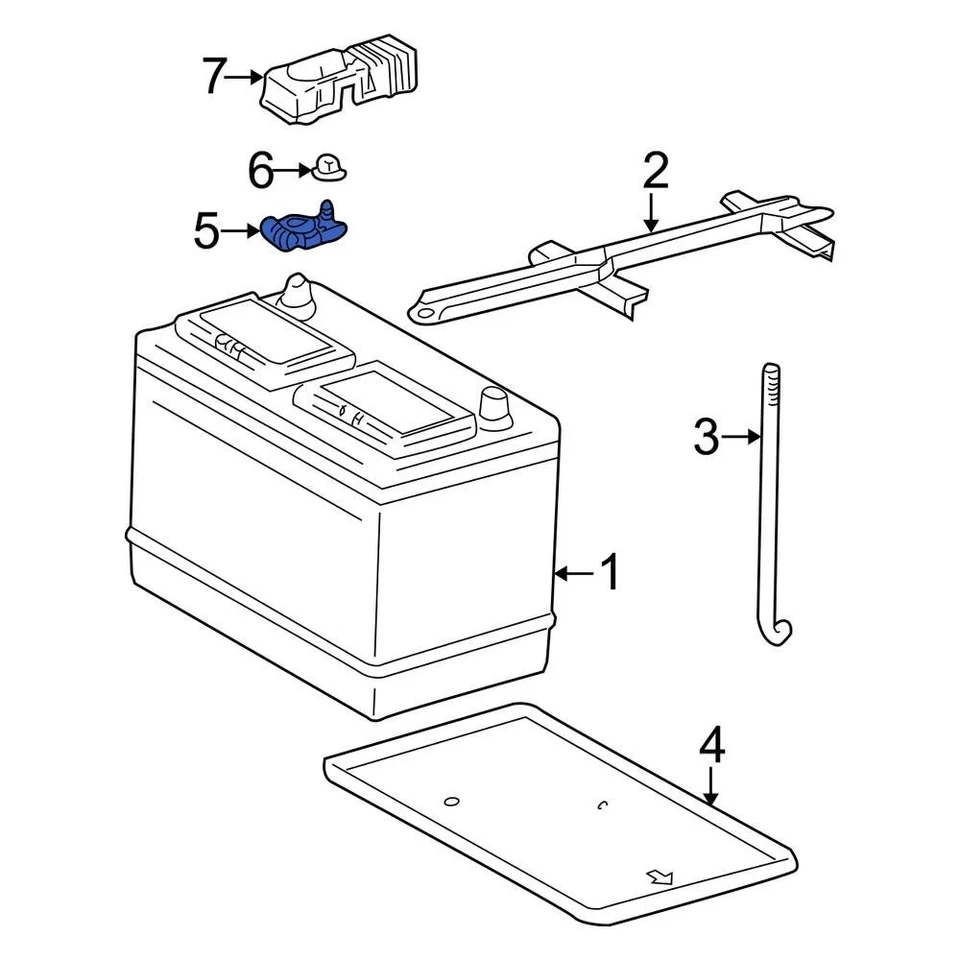 7
6
5
2
3
1
4